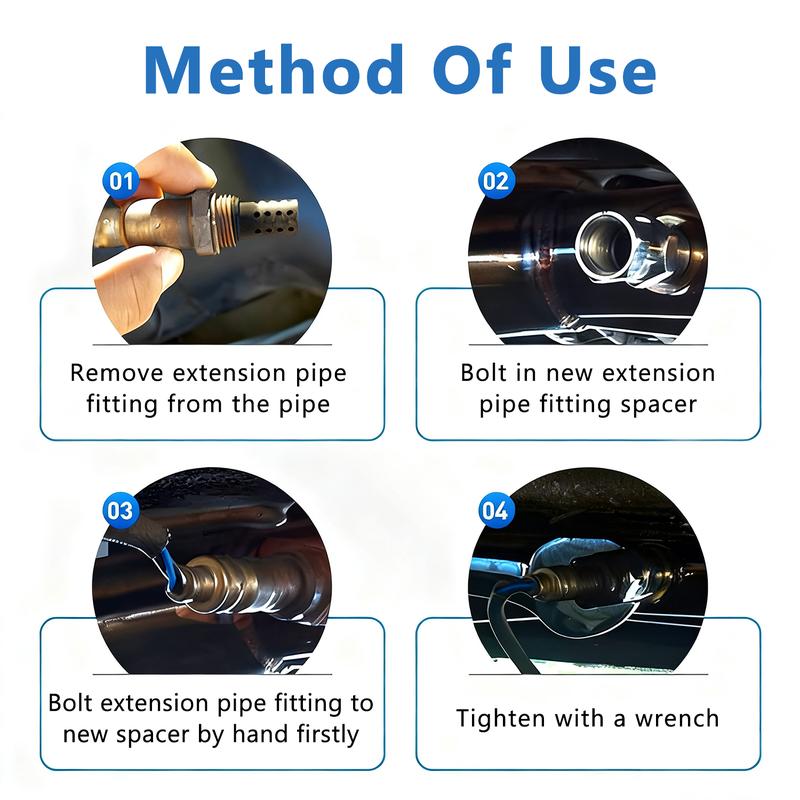 Method Of Use

01

Remove extension pipe fitting from the pipe

02

Bolt in new extension pipe fitting spacer

03

Bolt extension pipe fitting to new spacer by hand firstly

04

Tighten with a wrench