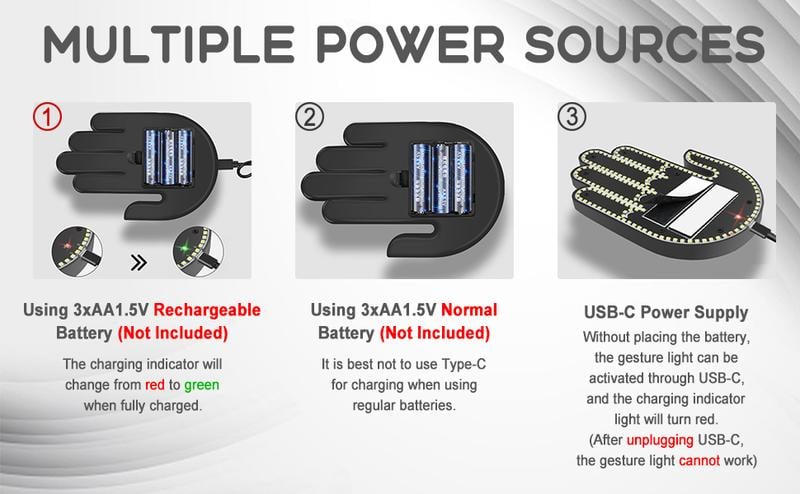 MULTIPLE POWER SOURCES

①

»

Using 3xAA1.5V Rechargeable Battery (Not Included)

The charging indicator will change from red to green when fully charged.

②

Using 3xAA1.5V Normal Battery (Not Included)

It is best not to use Type-C for charging when using regular batteries.

③

USB-C Power Supply

Without placing the battery, the gesture light can be activated through USB-C, and the charging indicator light will turn red. (After unplugging USB-C, the gesture light cannot work)