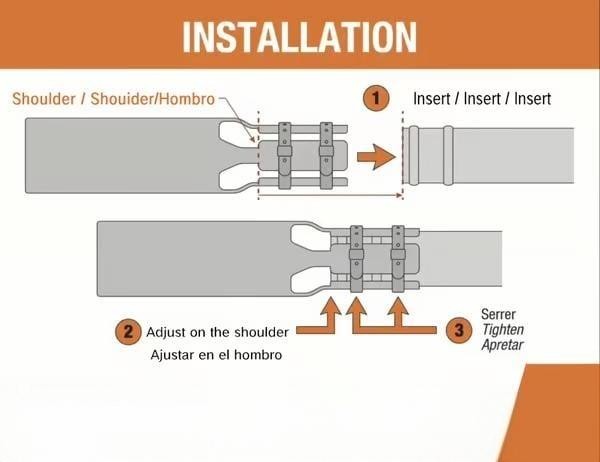 INSTALLATION

Shoulder / Shouider/Hombro

1 Insert / Insert / Insert

2 Adjust on the shoulder
Ajustar en el hombro

3 Serrer
Tighten
Apretar