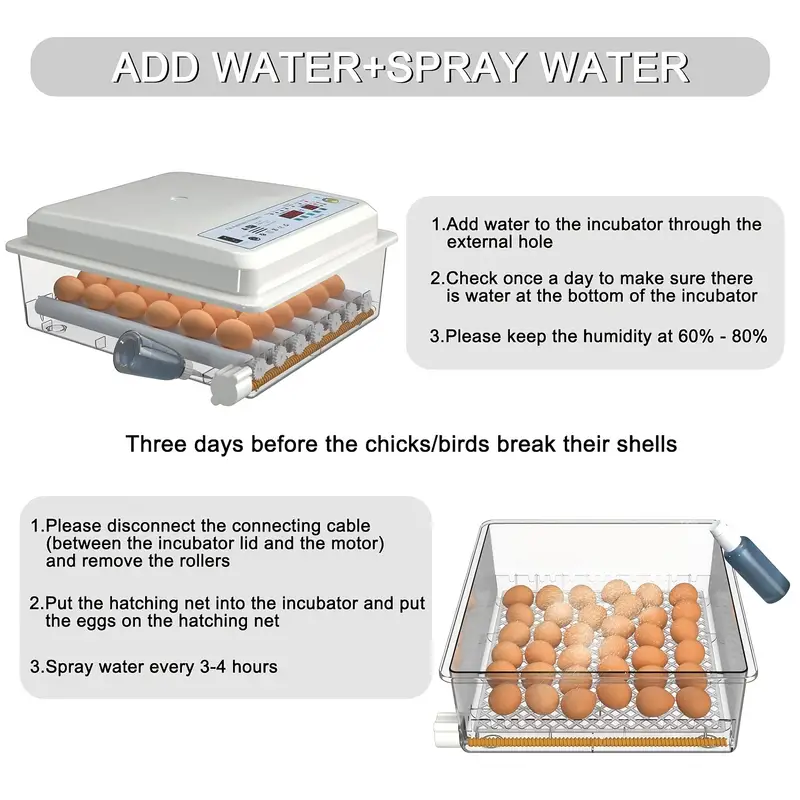 ADD WATER+SPRAY WATER

1.Add water to the incubator through the external hole

2.Check once a day to make sure there is water at the bottom of the incubator

3.Please keep the humidity at 60% - 80%

Three days before the chicks/birds break their shells

1.Please disconnect the connecting cable (between the incubator lid and the motor) and remove the rollers

2.Put the hatching net into the incubator and put the eggs on the hatching net

3.Spray water every 3-4 hours