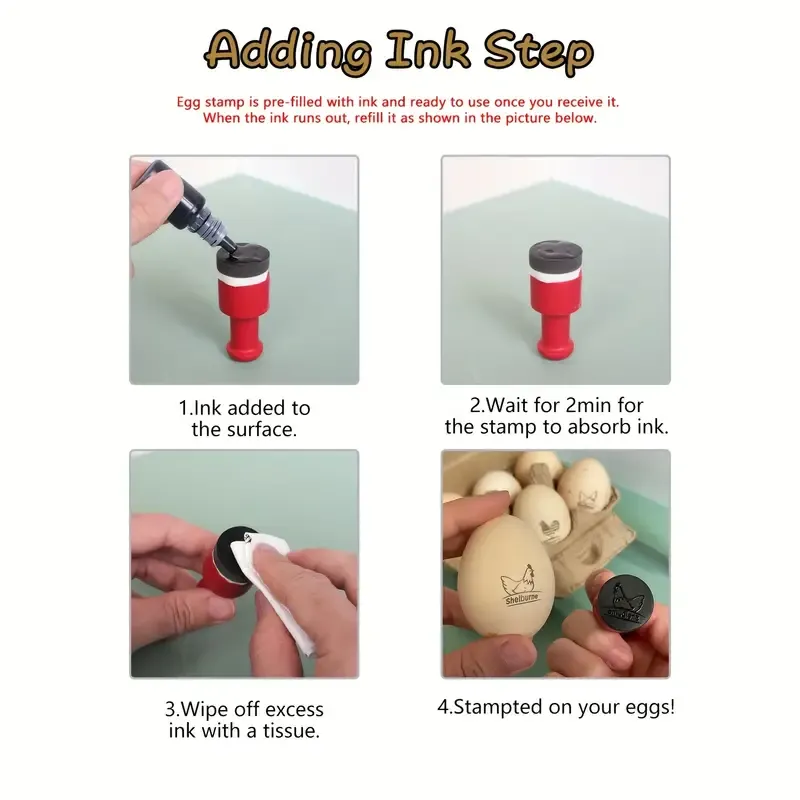 Adding Ink Step

Egg stamp is pre-filled with ink and ready to use once you receive it. When the ink runs out, refill it as shown in the picture below.

1.Ink added to the surface.

2.Wait for 2min for the stamp to absorb ink.

3.Wipe off excess ink with a tissue.

Shelburne

4.Stampted on your eggs!