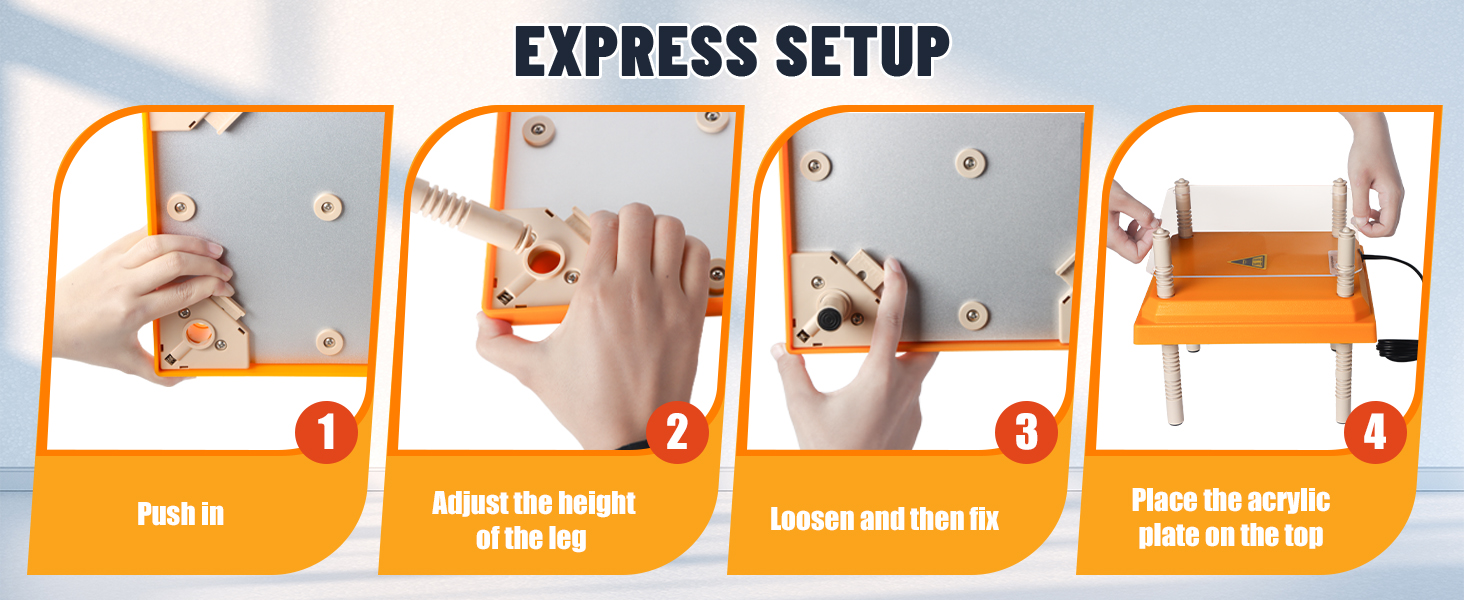 EXPRESS SETUP

1

Push in

2

Adjust the height of the leg

3

Loosen and then fix

4

Place the acrylic plate on the top