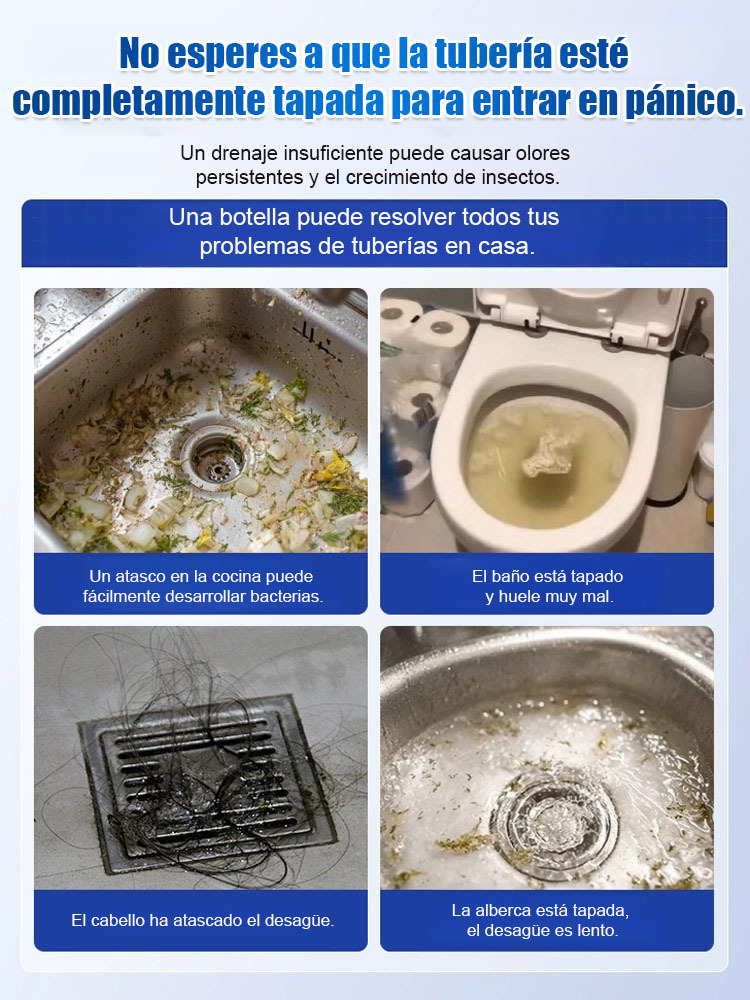 No esperes a que la tubería esté completamente tapada para entrar en pánico.

Un drenaje insuficiente puede causar olores persistentes y el crecimiento de insectos.

Una botella puede resolver todos tus problemas de tuberías en casa.

Un atasco en la cocina puede fácilmente desarrollar bacterias.

El baño está tapado y huele muy mal.

El cabello ha atascado el desagüe.

La alberca está tapada, el desagüe es lento.