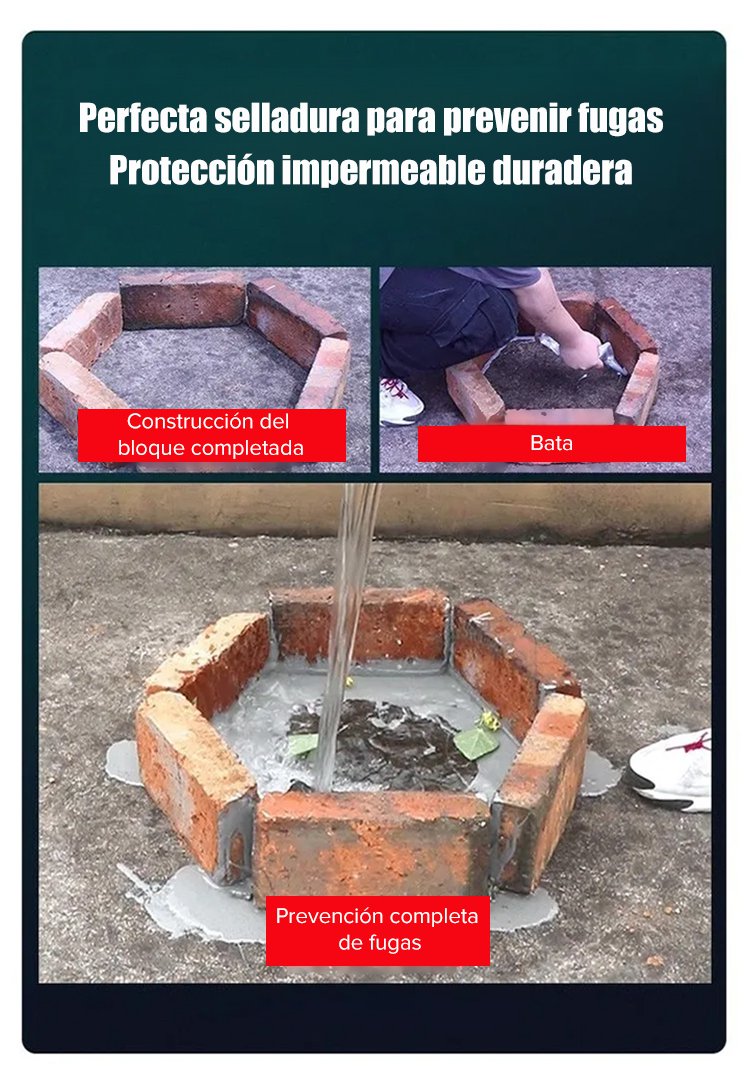 Perfecta selladura para prevenir fugas
Protección impermeable duradera

Construcción del bloque completada

Bata

Prevención completa de fugas