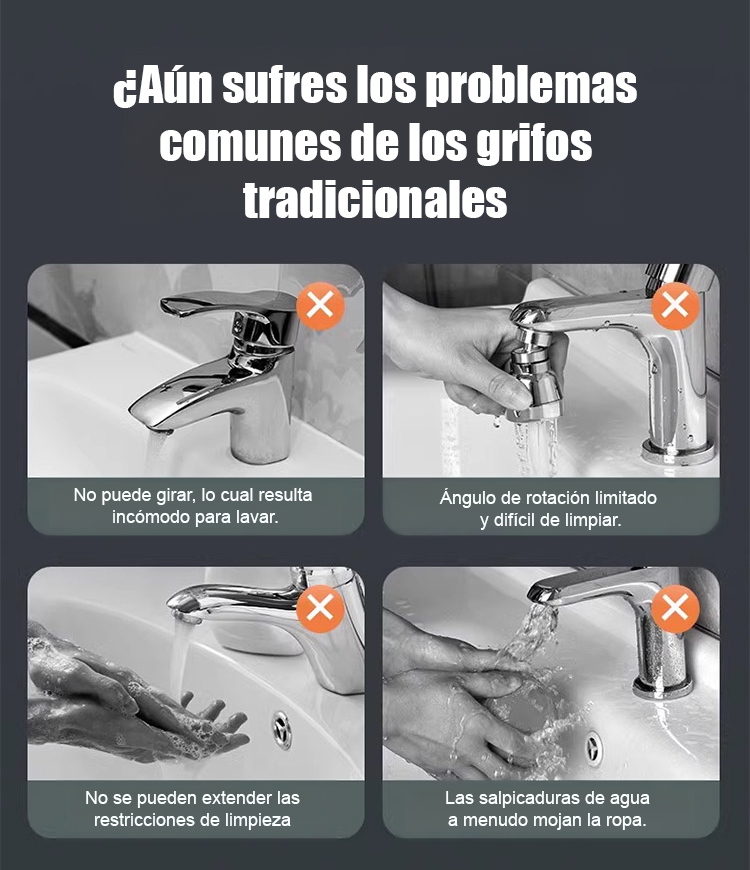 ¿Aún sufres los problemas comunes de los grifos tradicionales

No puede girar, lo cual resulta incómodo para lavar.

Ángulo de rotación limitado y difícil de limpiar.

No se pueden extender las restricciones de limpieza

Las salpicaduras de agua a menudo mojan la ropa.