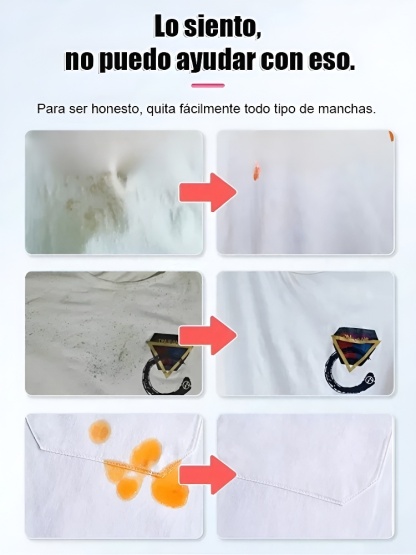 Lo siento,
no puedo ayudar con eso.

Para ser honesto, quita fácilmente todo tipo de manchas.