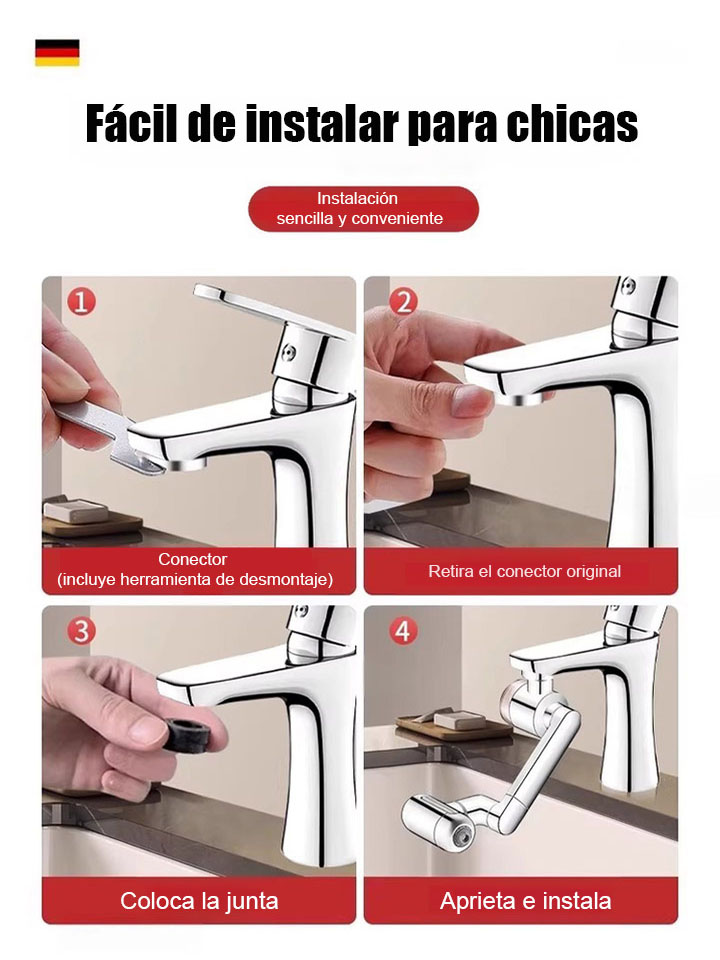 Fácil de instalar para chicas

Instalación sencilla y conveniente

1

Conector (incluye herramienta de desmontaje)

2

Retira el conector original

3

Coloca la junta

4

Aprieta e instala