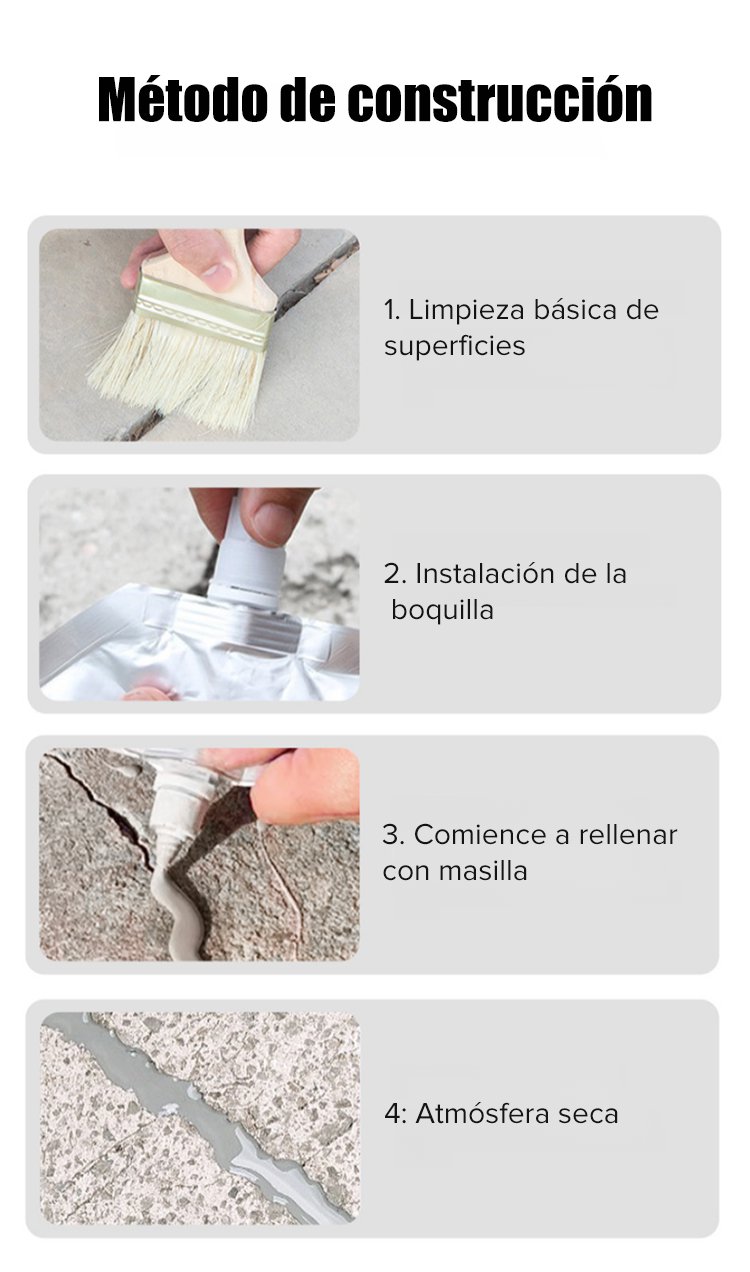 Método de construcción

1. Limpieza básica de superficies

2. Instalación de la boquilla

3. Comience a rellenar con masilla

4: Atmósfera seca