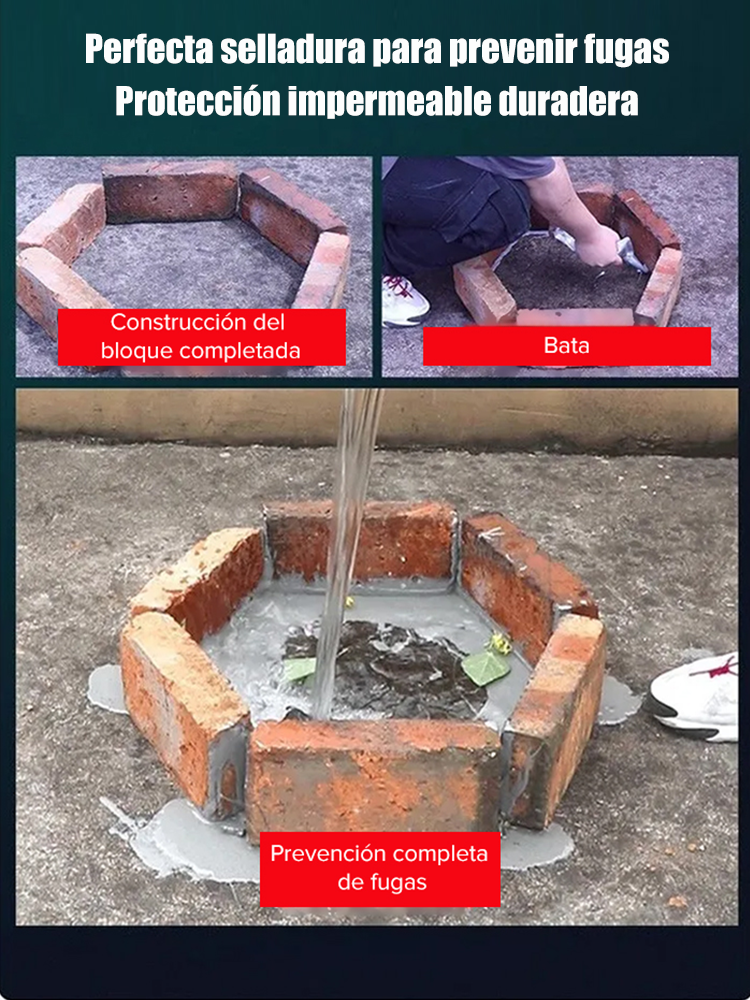 Perfecta selladura para prevenir fugas
Protección impermeable duradera

Construcción del bloque completada

Bata

Prevención completa de fugas