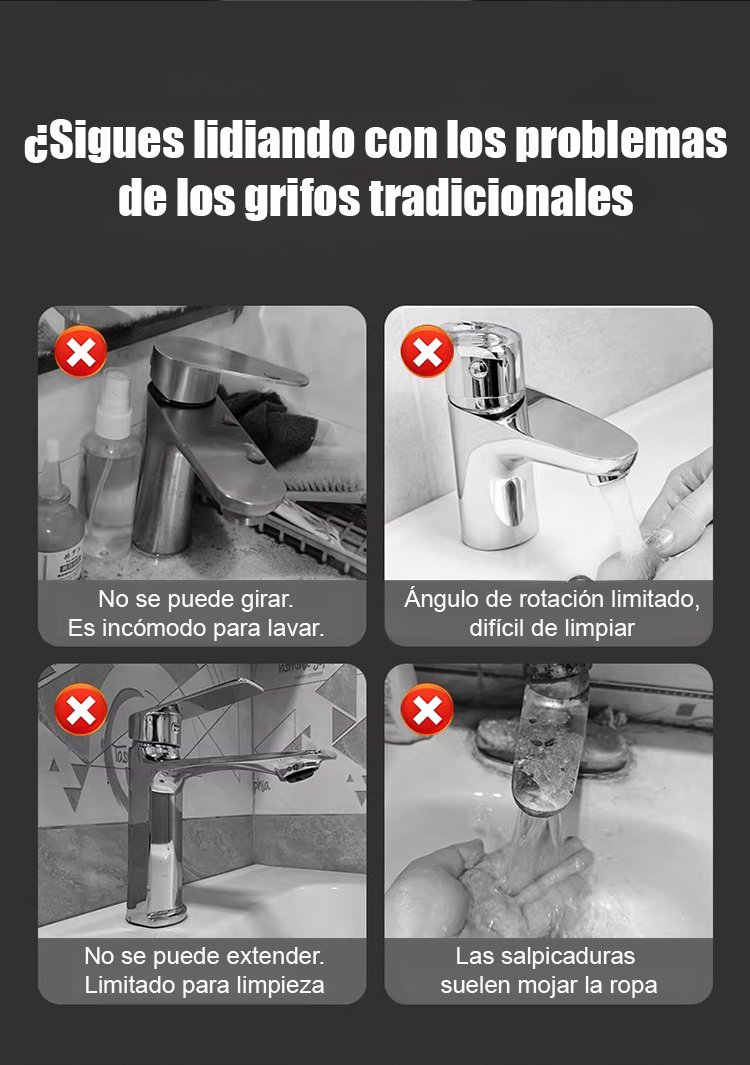 ¿Sigues lidiando con los problemas de los grifos tradicionales

No se puede girar.
Es incómodo para lavar.

Ángulo de rotación limitado, difícil de limpiar

No se puede extender.
Limitado para limpieza

Las salpicaduras suelen mojar la ropa