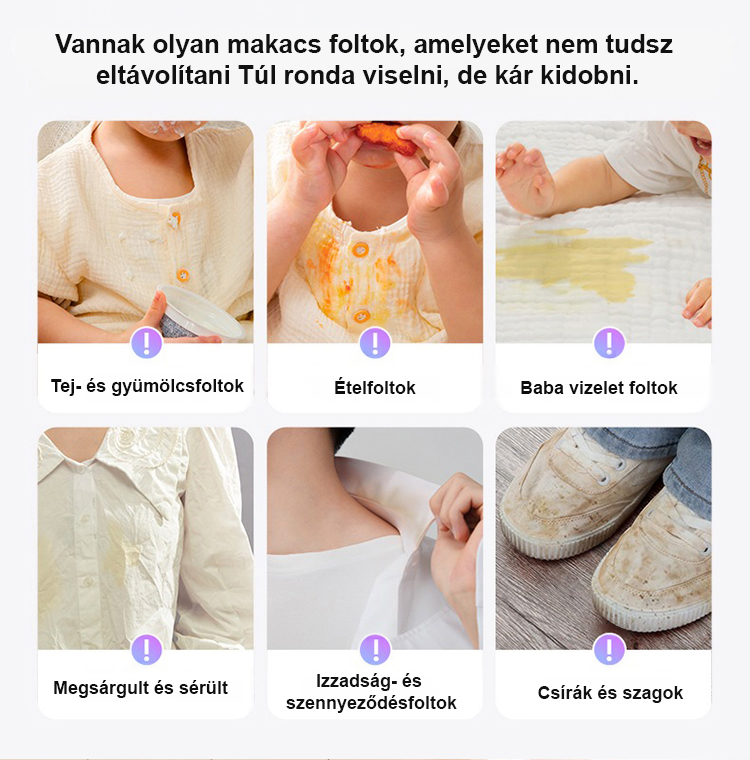 Vannak olyan makacs foltok, amelyeket nem tudsz eltávolítani Túl ronda viselni, de kár kidobni.

!
Tej- és gyümölcsfoltok

!
Ételfoltok

!
Baba vizelet foltok

!
Megsárgult és sérült

!
Izzadság- és szennyeződésfoltok

!
Csírák és szagok