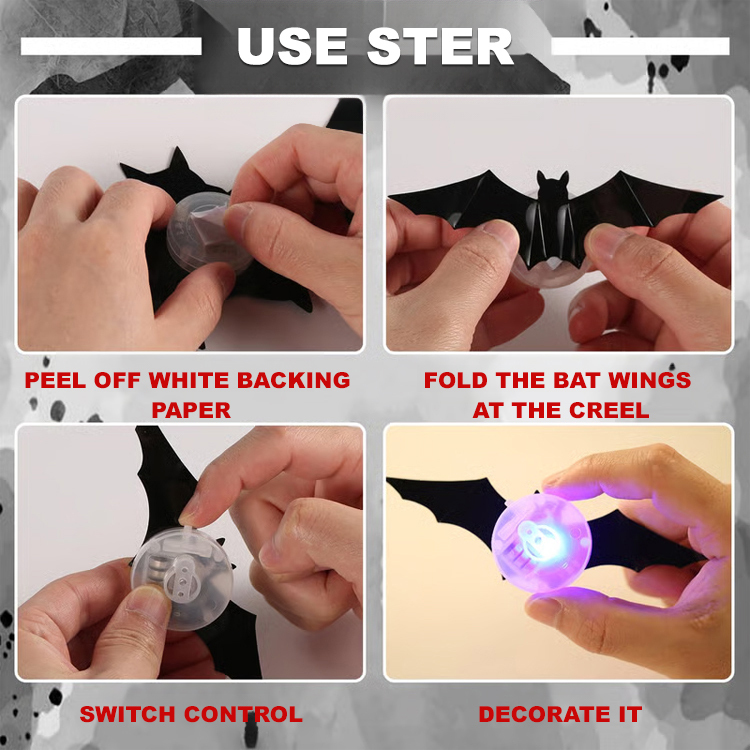 USE STER

PEEL OFF WHITE BACKING PAPER

FOLD THE BAT WINGS AT THE CREEL

SWITCH CONTROL

DECORATE IT