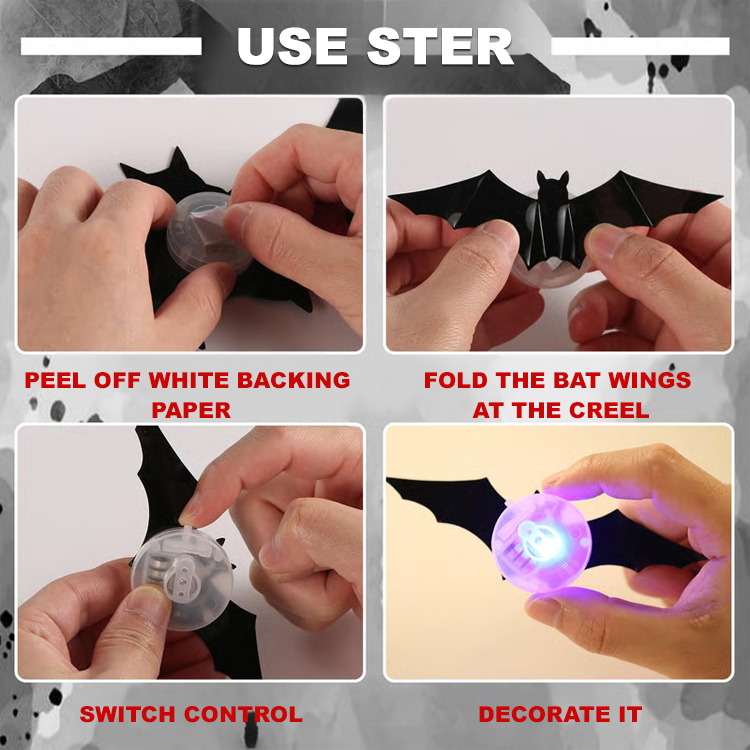 USE STER

PEEL OFF WHITE BACKING PAPER

FOLD THE BAT WINGS AT THE CREEL

SWITCH CONTROL

DECORATE IT