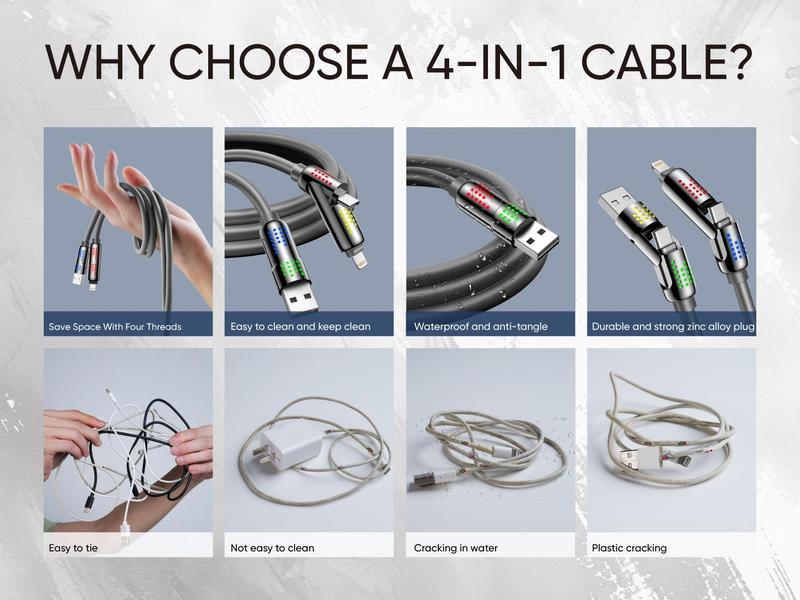 WHY CHOOSE A 4-IN-1 CABLE?

Save Space With Four Threads

Easy to clean and keep clean

Waterproof and anti-tangle

Durable and strong zinc alloy plug

Easy to tie

Not easy to clean

Cracking in water

Plastic cracking