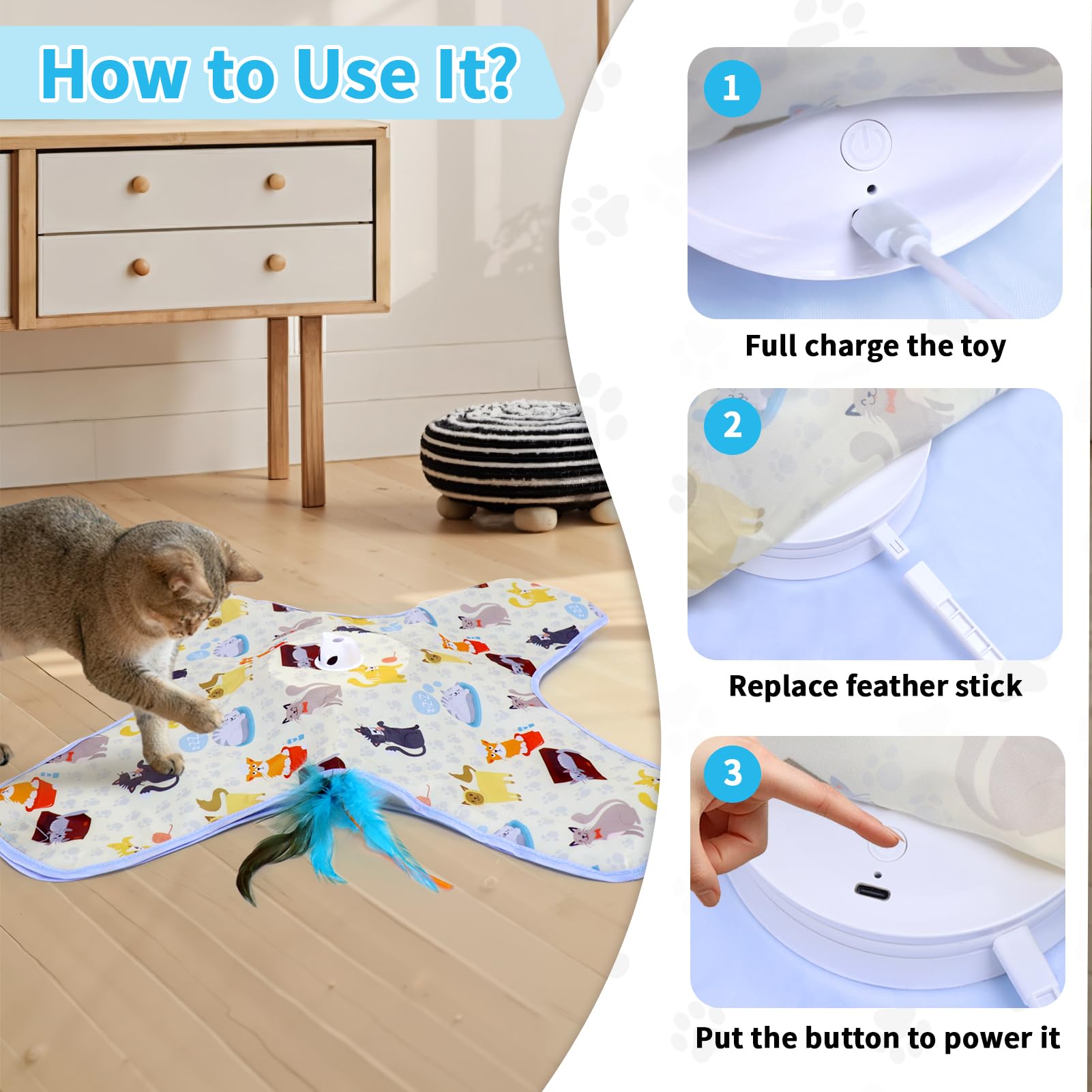 How to Use It?

1
Full charge the toy

2
Replace feather stick

3
Put the button to power it