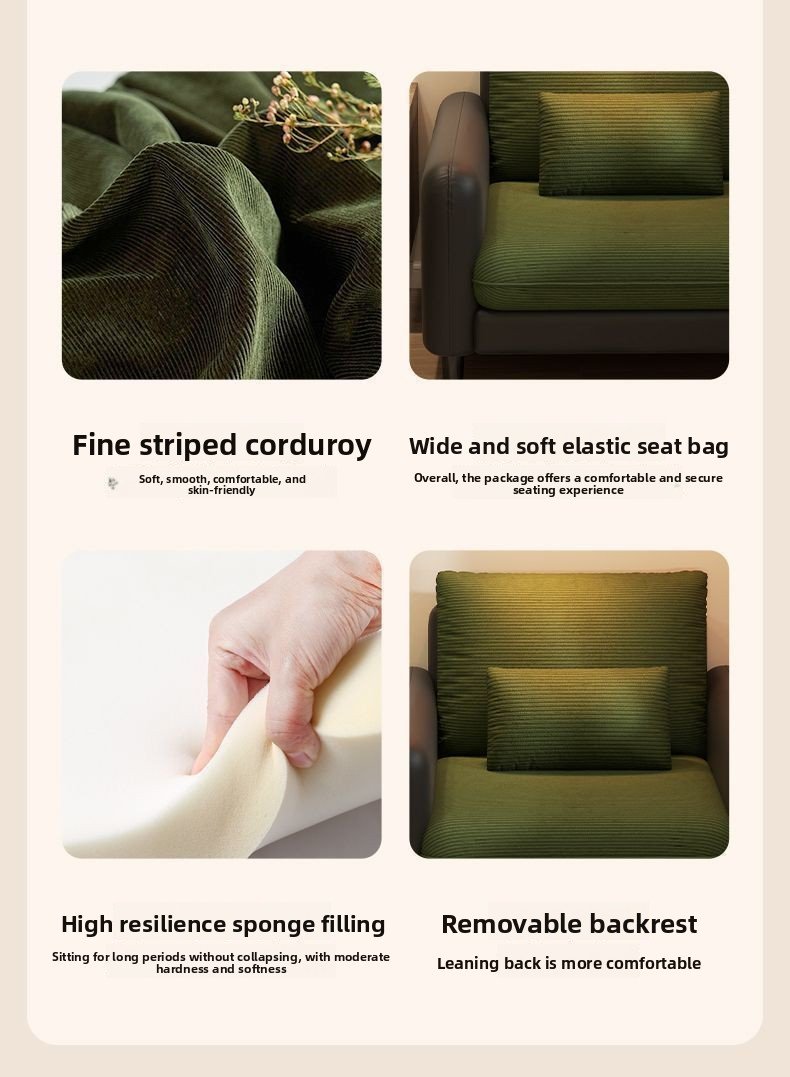 Fine striped corduroy

Soft, smooth, comfortable, and skin-friendly

Wide and soft elastic seat bag

Overall, the package offers a comfortable and secure seating experience

High resilience sponge filling

Sitting for long periods without collapsing, with moderate hardness and softness

Removable backrest

Leaning back is more comfortable