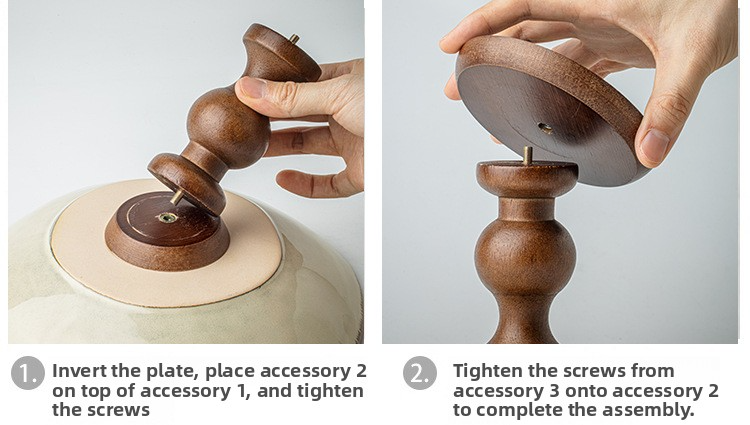 1. Invert the plate, place accessory 2 on top of accessory 1, and tighten the screws

2. Tighten the screws from accessory 3 onto accessory 2 to complete the assembly.