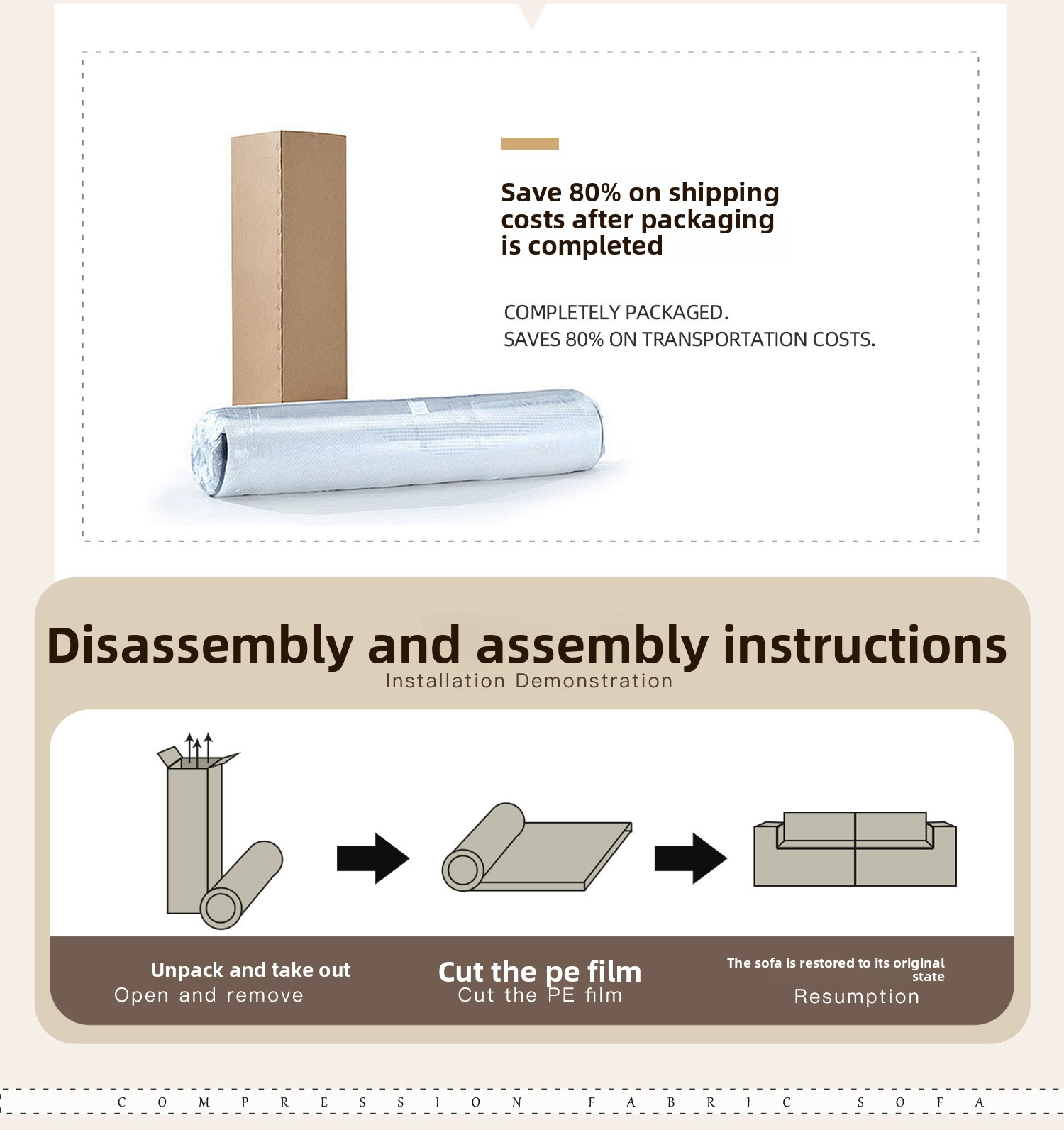 Save 80% on shipping costs after packaging is completed

COMPLETELY PACKAGED.
SAVES 80% ON TRANSPORTATION COSTS.

Disassembly and assembly instructions
Installation Demonstration

Unpack and take out
Open and remove

Cut the pe film
Cut the PE film

The sofa is restored to its original state
Resumption

COMPRESSION FABRIC SOFA