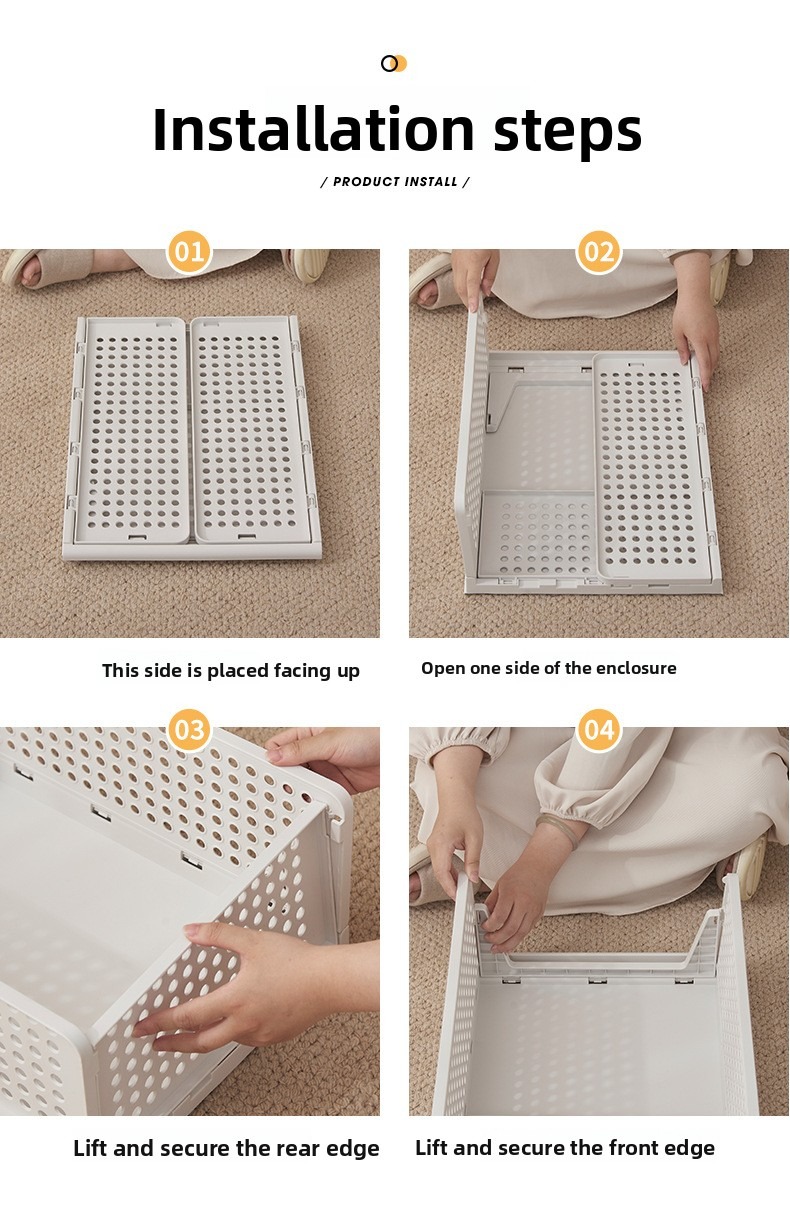 Installation steps

/ PRODUCT INSTALL /

01

This side is placed facing up

02

Open one side of the enclosure

03

Lift and secure the rear edge

04

Lift and secure the front edge