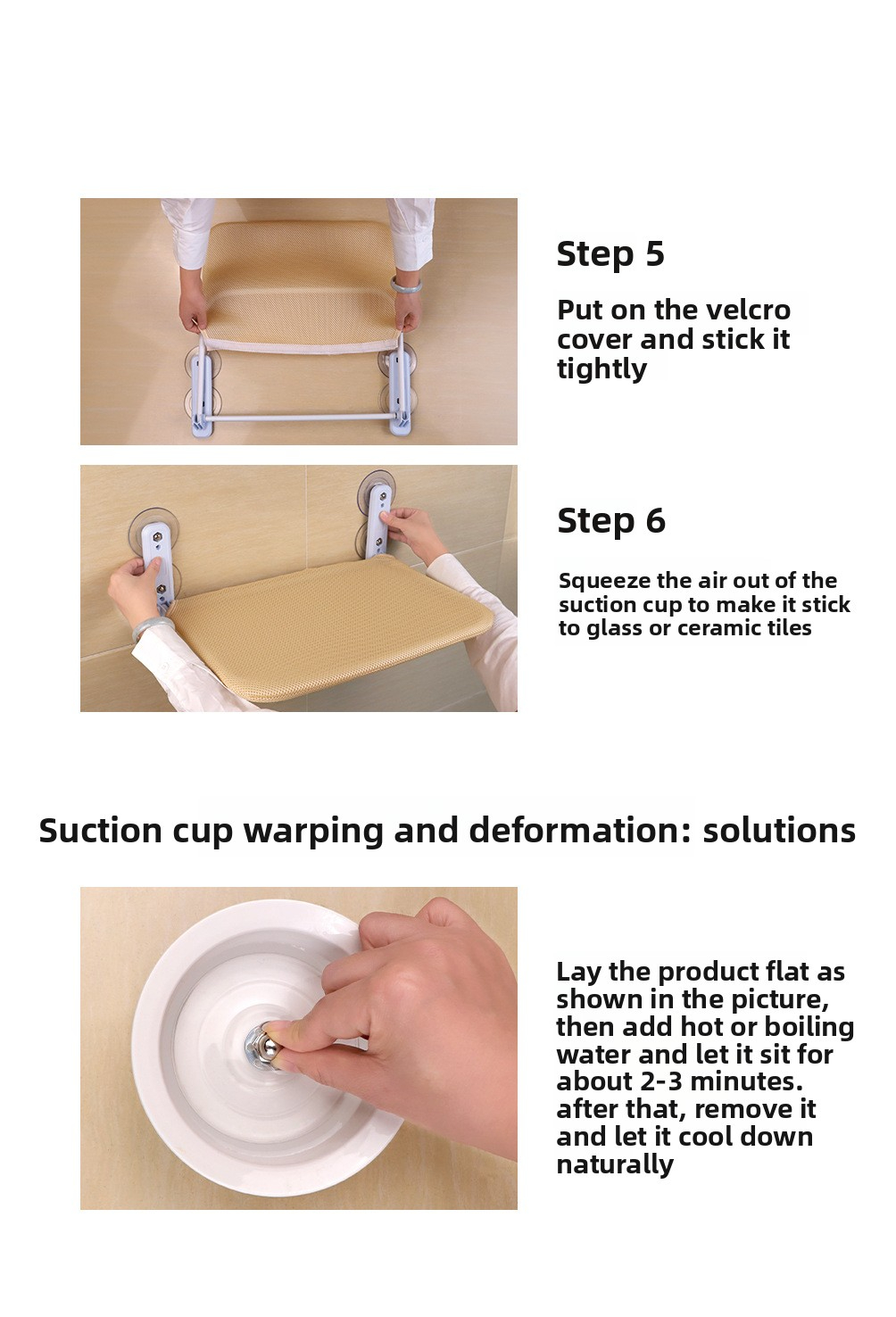 Step 5

Put on the velcro cover and stick it tightly

Step 6

Squeeze the air out of the suction cup to make it stick to glass or ceramic tiles

Suction cup warping and deformation: solutions

Lay the product flat as shown in the picture, then add hot or boiling water and let it sit for about 2-3 minutes. after that, remove it and let it cool down naturally