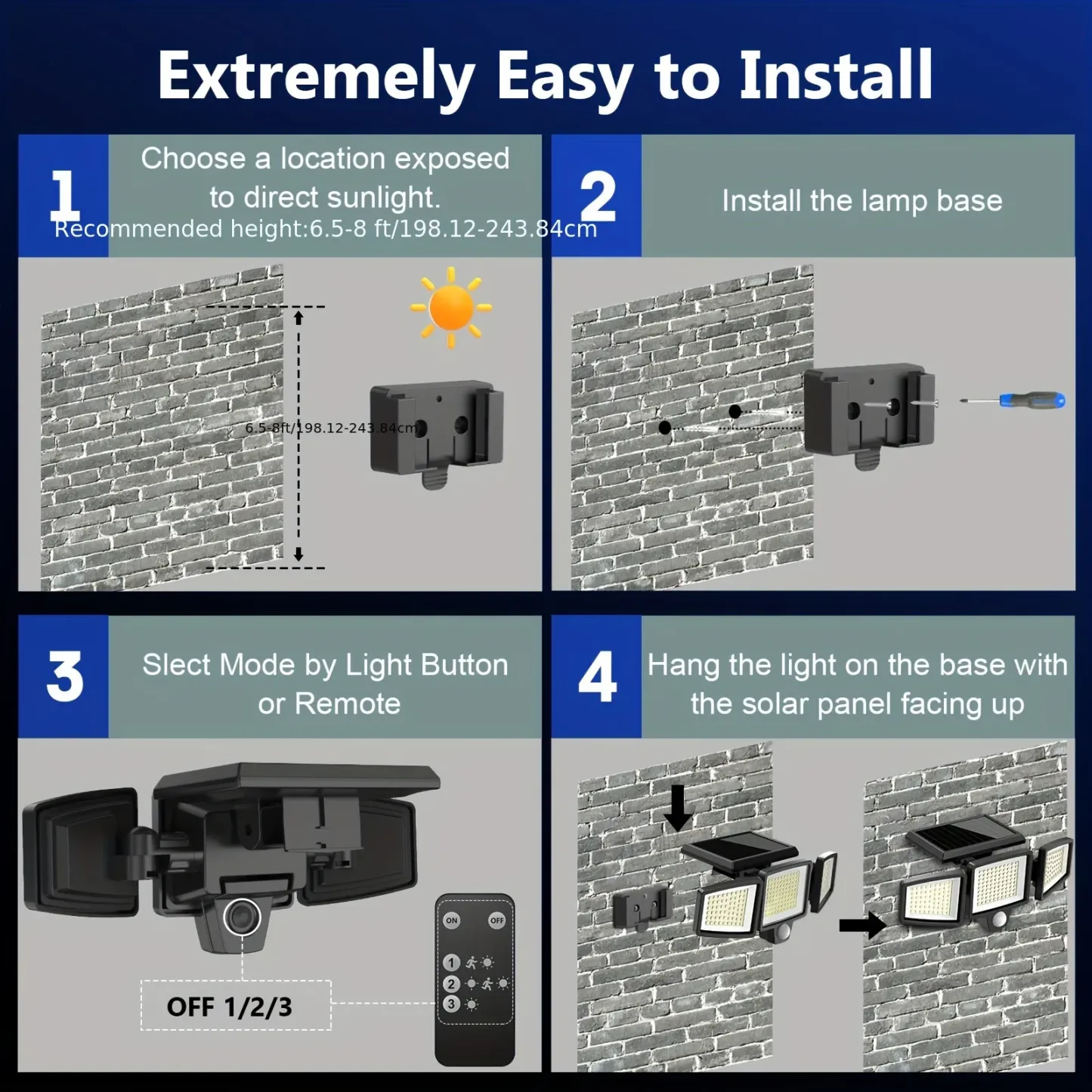 Extremely Easy to Install

1
Choose a location exposed to direct sunlight.
Recommended height:6.5-8 ft/198.12-243.84cm

6.5-8ft/198.12-243.84cm

2
Install the lamp base

3
Slect Mode by Light Button or Remote

OFF 1/2/3

ON
OFF
1
2
3

4
Hang the light on the base with the solar panel facing up