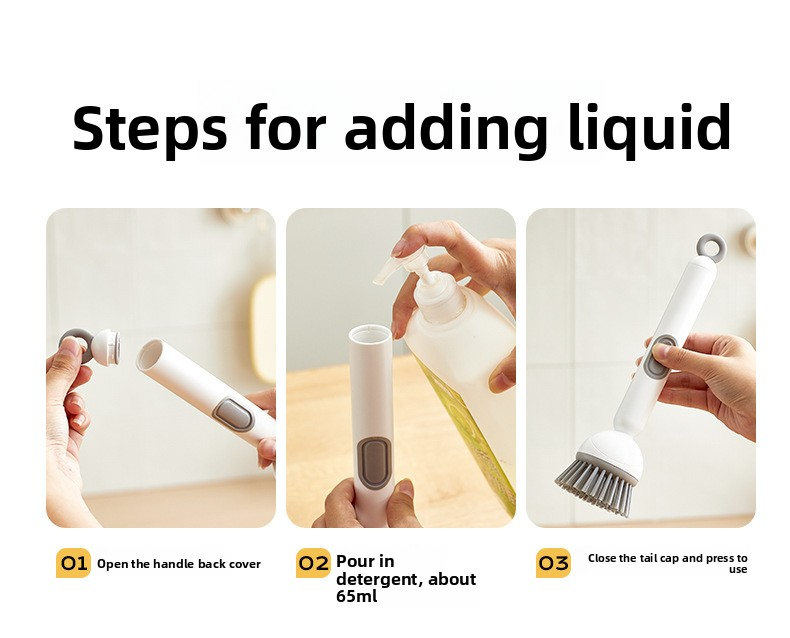 Steps for adding liquid

01 Open the handle back cover

02 Pour in detergent, about 65ml

03 Close the tail cap and press to use