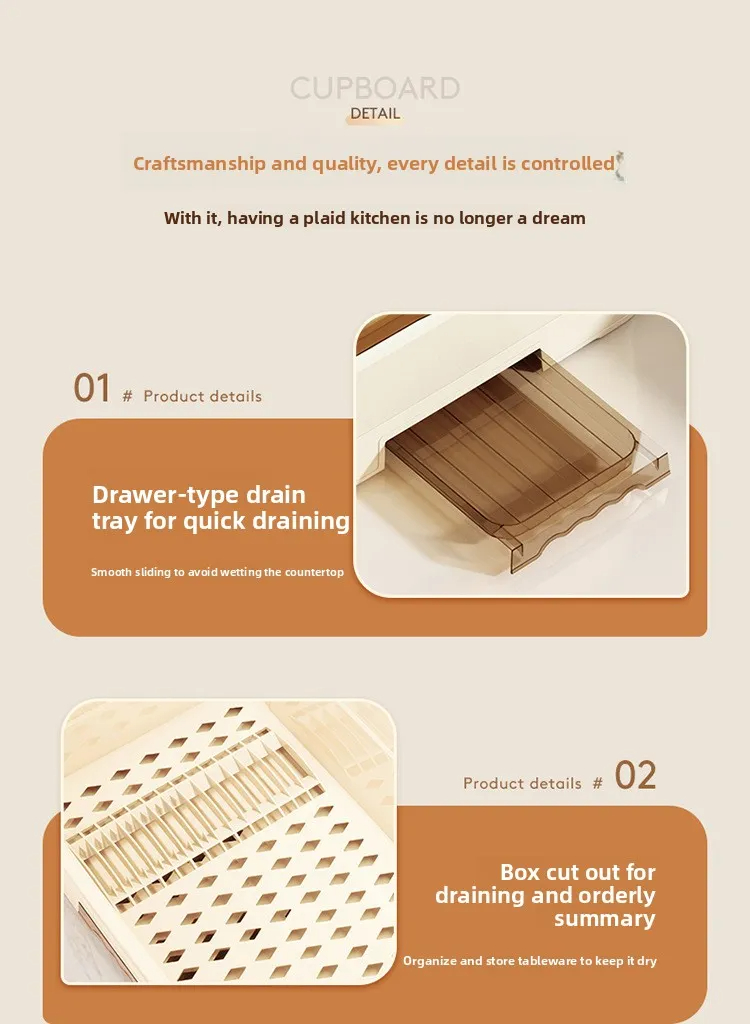 CUPBOARD
DETAIL

Craftsmanship and quality, every detail is controlled

With it, having a plaid kitchen is no longer a dream

01 # Product details

Drawer-type drain tray for quick draining

Smooth sliding to avoid wetting the countertop

Product details # 02

Box cut out for draining and orderly summary

Organize and store tableware to keep it dry