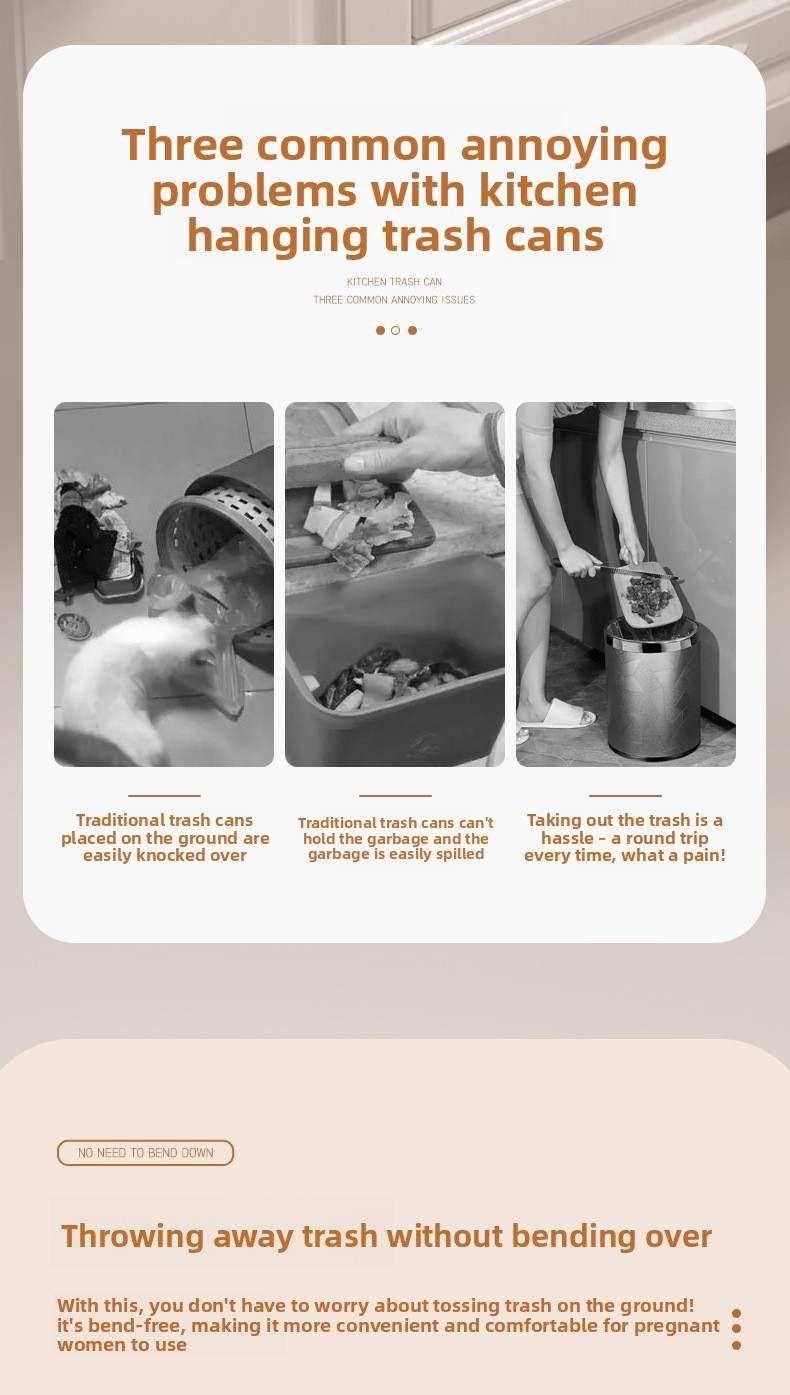 Three common annoying problems with kitchen hanging trash cans

KITCHEN TRASH CAN
THREE COMMON ANNOYING ISSUES

Traditional trash cans placed on the ground are easily knocked over

Traditional trash cans can't hold the garbage and the garbage is easily spilled

Taking out the trash is a hassle - a round trip every time, what a pain!

NO NEED TO BEND DOWN

Throwing away trash without bending over

With this, you don't have to worry about tossing trash on the ground! it's bend-free, making it more convenient and comfortable for pregnant women to use