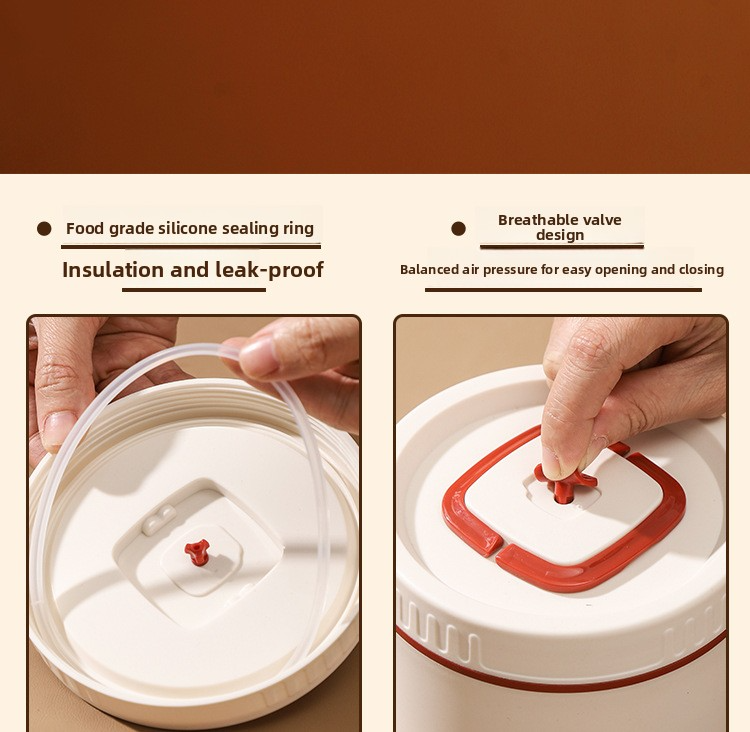 Food grade silicone sealing ring

Insulation and leak-proof

Breathable valve design

Balanced air pressure for easy opening and closing