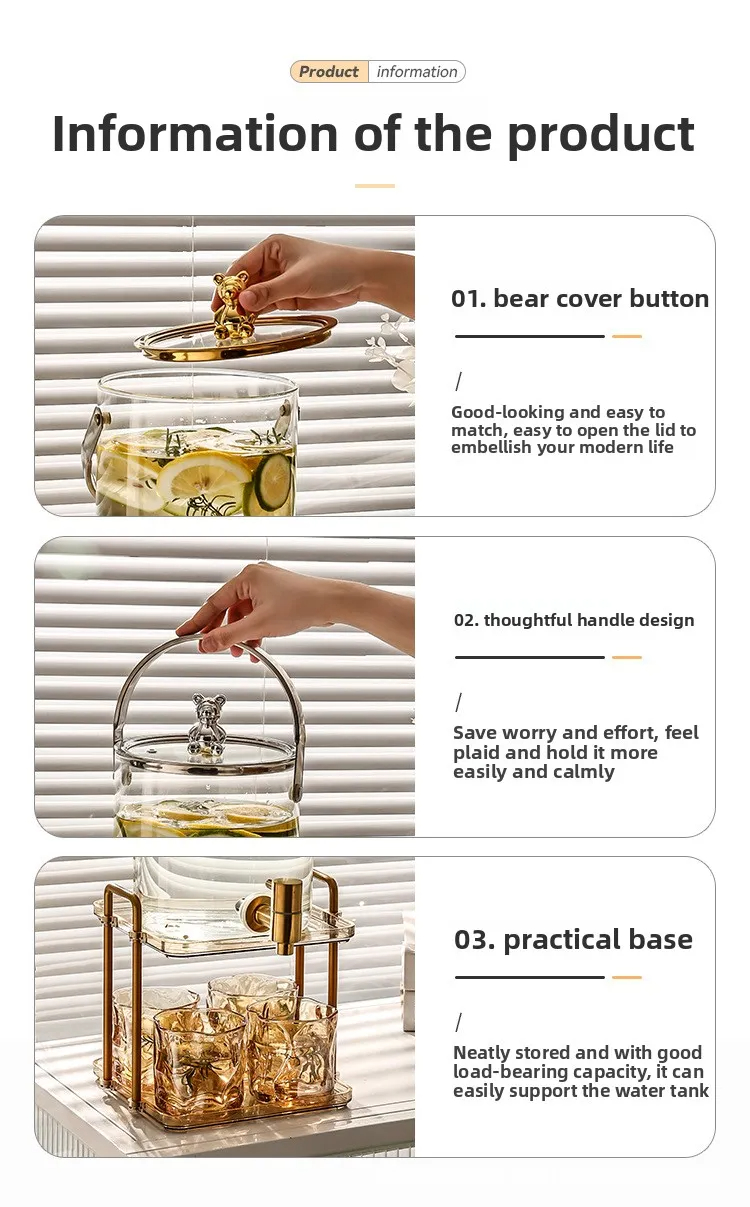 Product information

Information of the product

01. bear cover button

/

Good-looking and easy to match, easy to open the lid to embellish your modern life

02. thoughtful handle design

/

Save worry and effort, feel plaid and hold it more easily and calmly

03. practical base

/

Neatly stored and with good load-bearing capacity, it can easily support the water tank