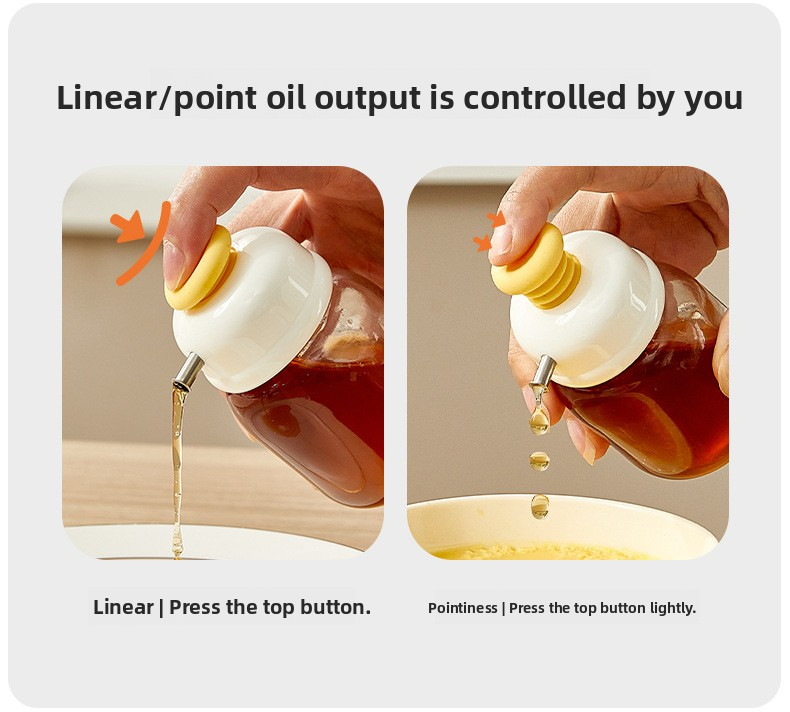 Linear/point oil output is controlled by you

Linear | Press the top button.

Pointiness | Press the top button lightly.