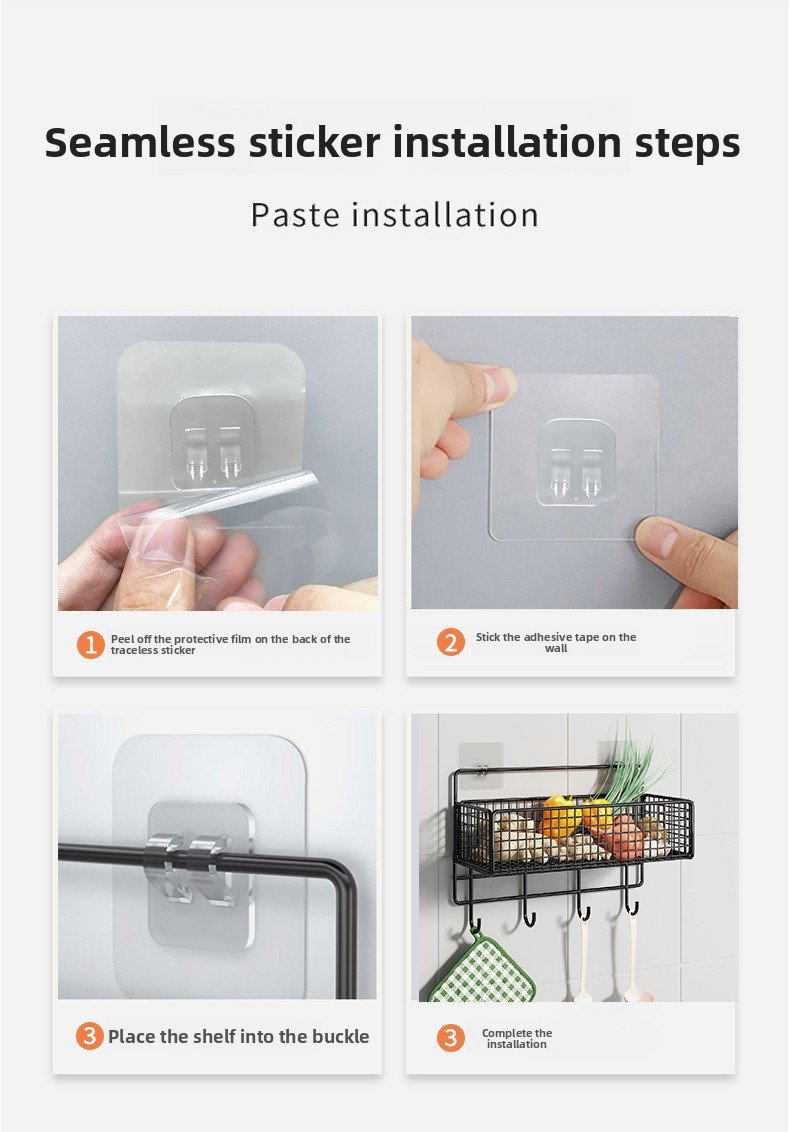 Seamless sticker installation steps

Paste installation

1 Peel off the protective film on the back of the traceless sticker

2 Stick the adhesive tape on the wall

3 Place the shelf into the buckle

3 Complete the installation