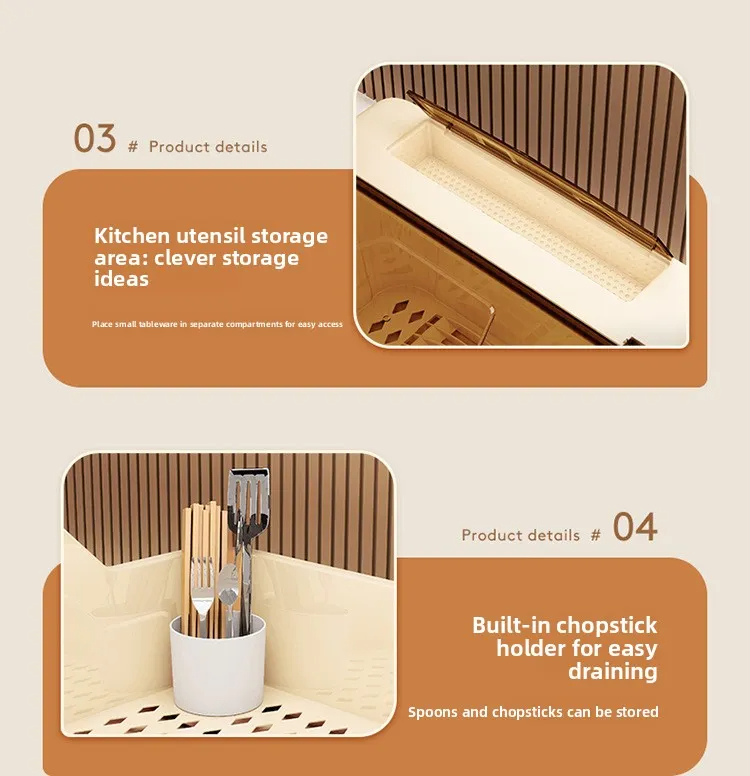 03 # Product details

Kitchen utensil storage area: clever storage ideas

Place small tableware in separate compartments for easy access

Product details # 04

Built-in chopstick holder for easy draining

Spoons and chopsticks can be stored