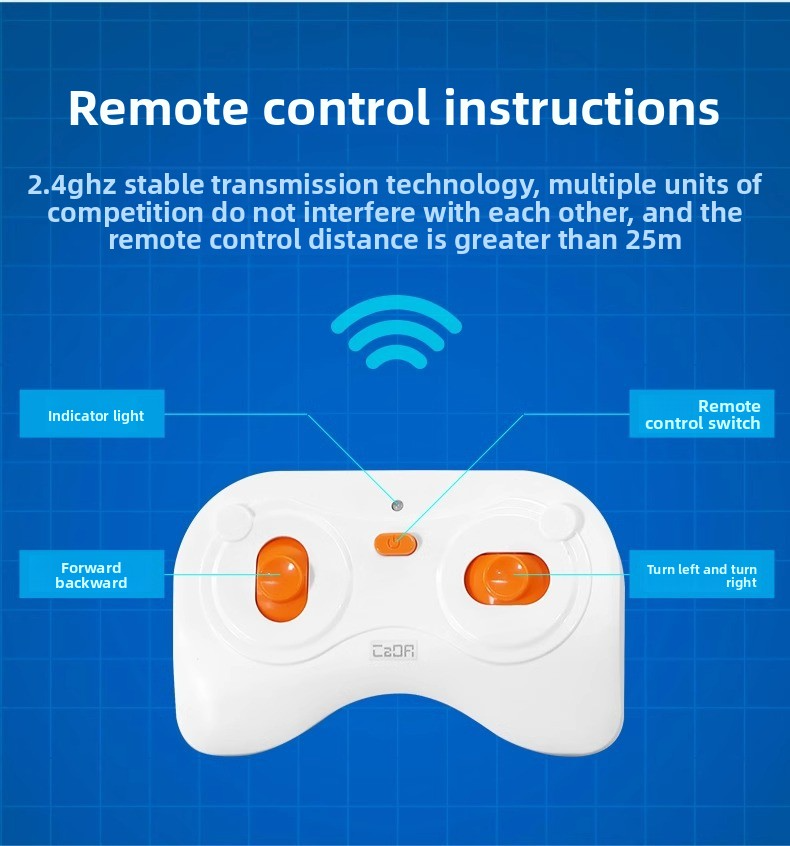 Remote control instructions

2.4ghz stable transmission technology, multiple units of competition do not interfere with each other, and the remote control distance is greater than 25m

Indicator light

Remote control switch

Forward backward

Turn left and turn right

CaDA