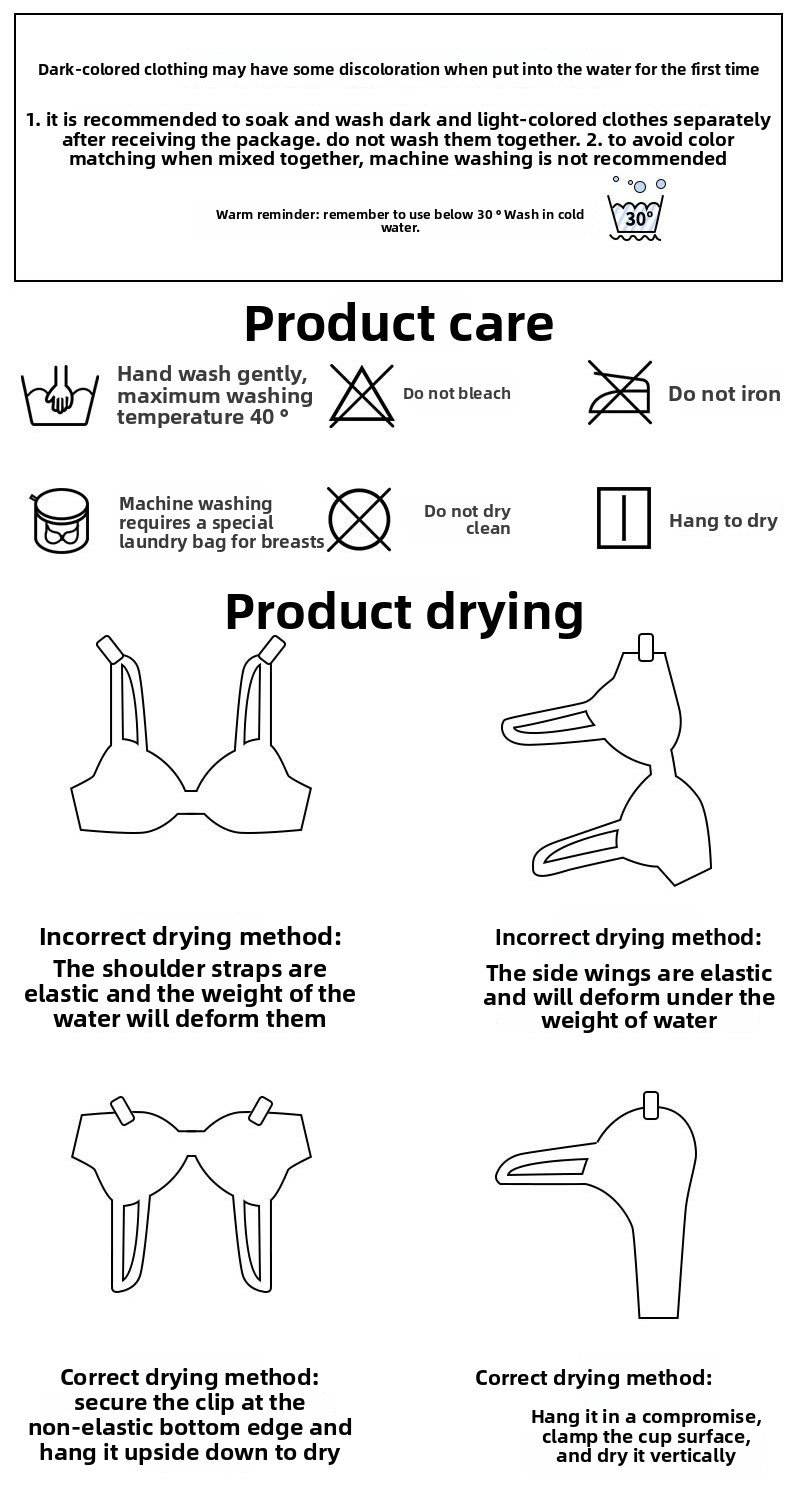 Dark-colored clothing may have some discoloration when put into the water for the first time

1. it is recommended to soak and wash dark and light-colored clothes separately after receiving the package. do not wash them together. 2. to avoid color matching when mixed together, machine washing is not recommended

Warm reminder: remember to use below 30 ° Wash in cold water.

30°

Product care

Hand wash gently, maximum washing temperature 40 °

Do not bleach

Do not iron

Machine washing requires a special laundry bag for breasts

Do not dry clean

Hang to dry

Product drying

Incorrect drying method:
The shoulder straps are elastic and the weight of the water will deform them

Incorrect drying method:
The side wings are elastic and will deform under the weight of water

Correct drying method:
secure the clip at the non-elastic bottom edge and hang it upside down to dry

Correct drying method:
Hang it in a compromise, clamp the cup surface, and dry it vertically