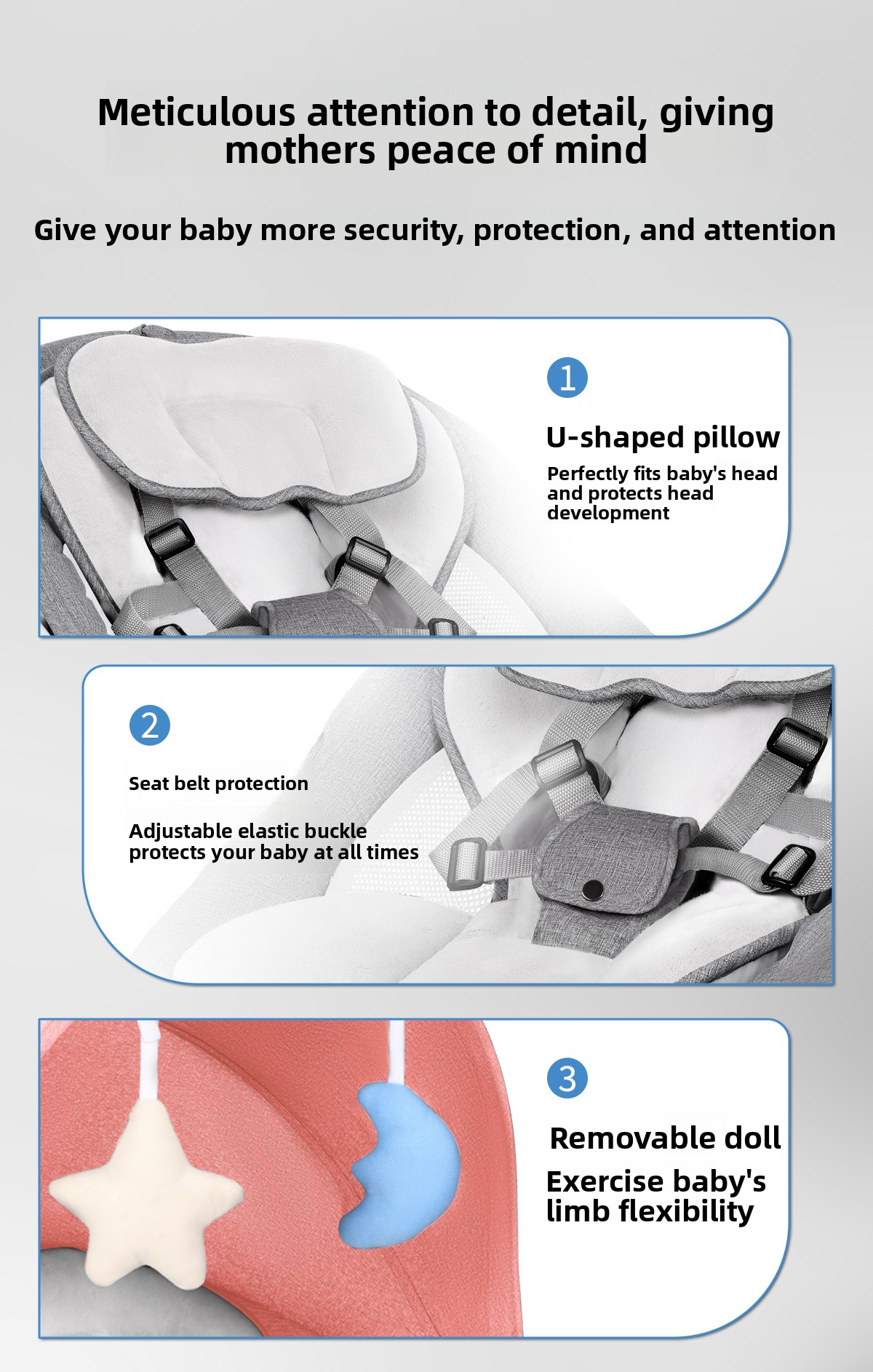 Meticulous attention to detail, giving mothers peace of mind

Give your baby more security, protection, and attention

1

U-shaped pillow

Perfectly fits baby's head and protects head development

2

Seat belt protection

Adjustable elastic buckle protects your baby at all times

3

Removable doll

Exercise baby's limb flexibility