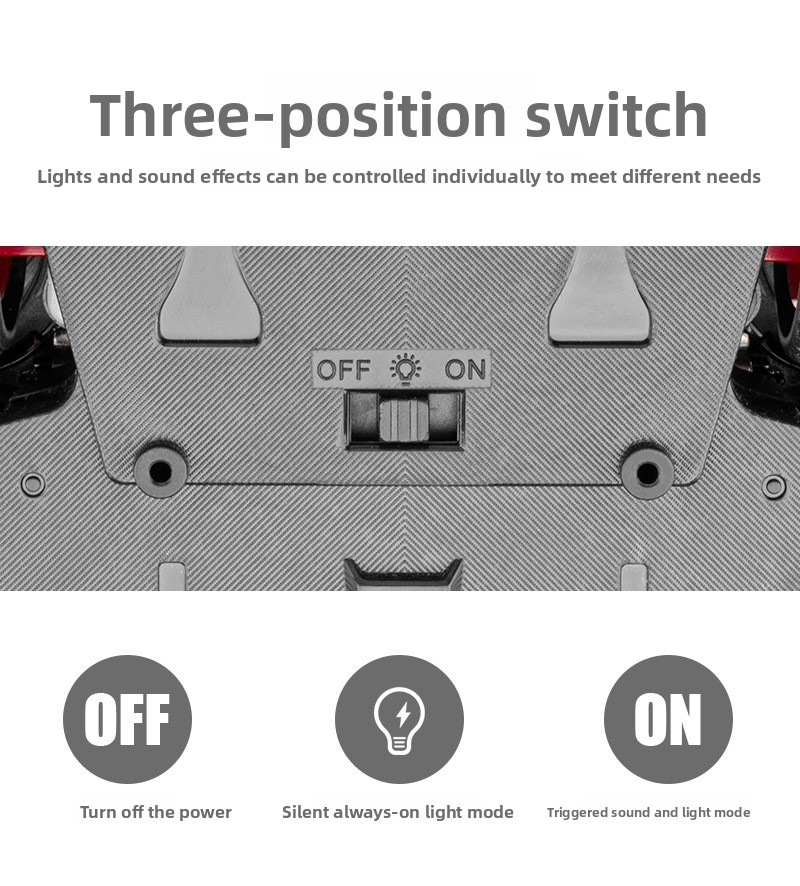 Three-position switch

Lights and sound effects can be controlled individually to meet different needs

OFF ON

OFF

Turn off the power

Silent always-on light mode

ON

Triggered sound and light mode