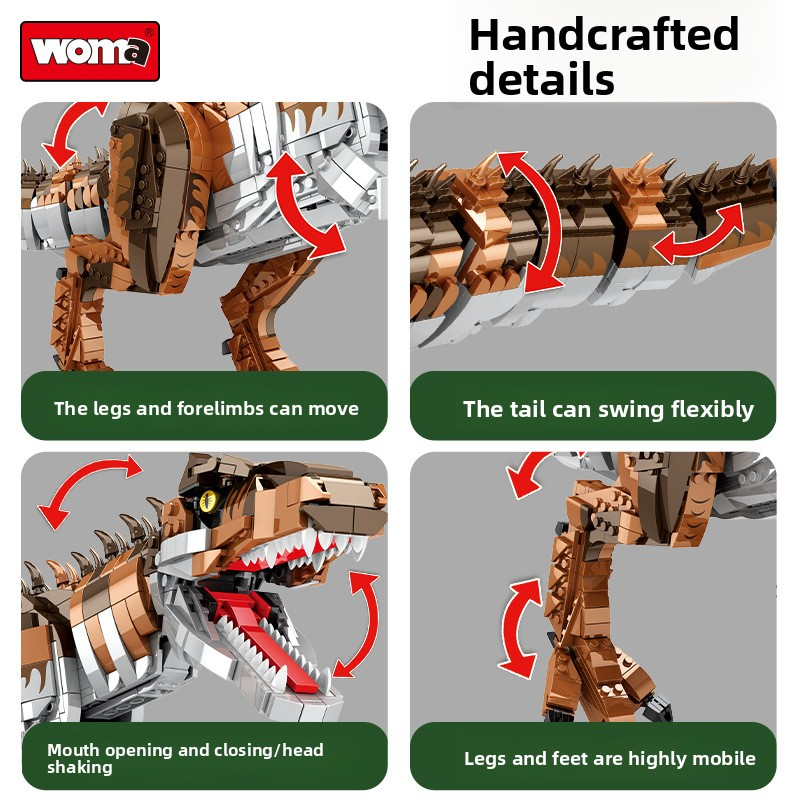 woma®

Handcrafted details

The legs and forelimbs can move

The tail can swing flexibly

Mouth opening and closing/head shaking

Legs and feet are highly mobile