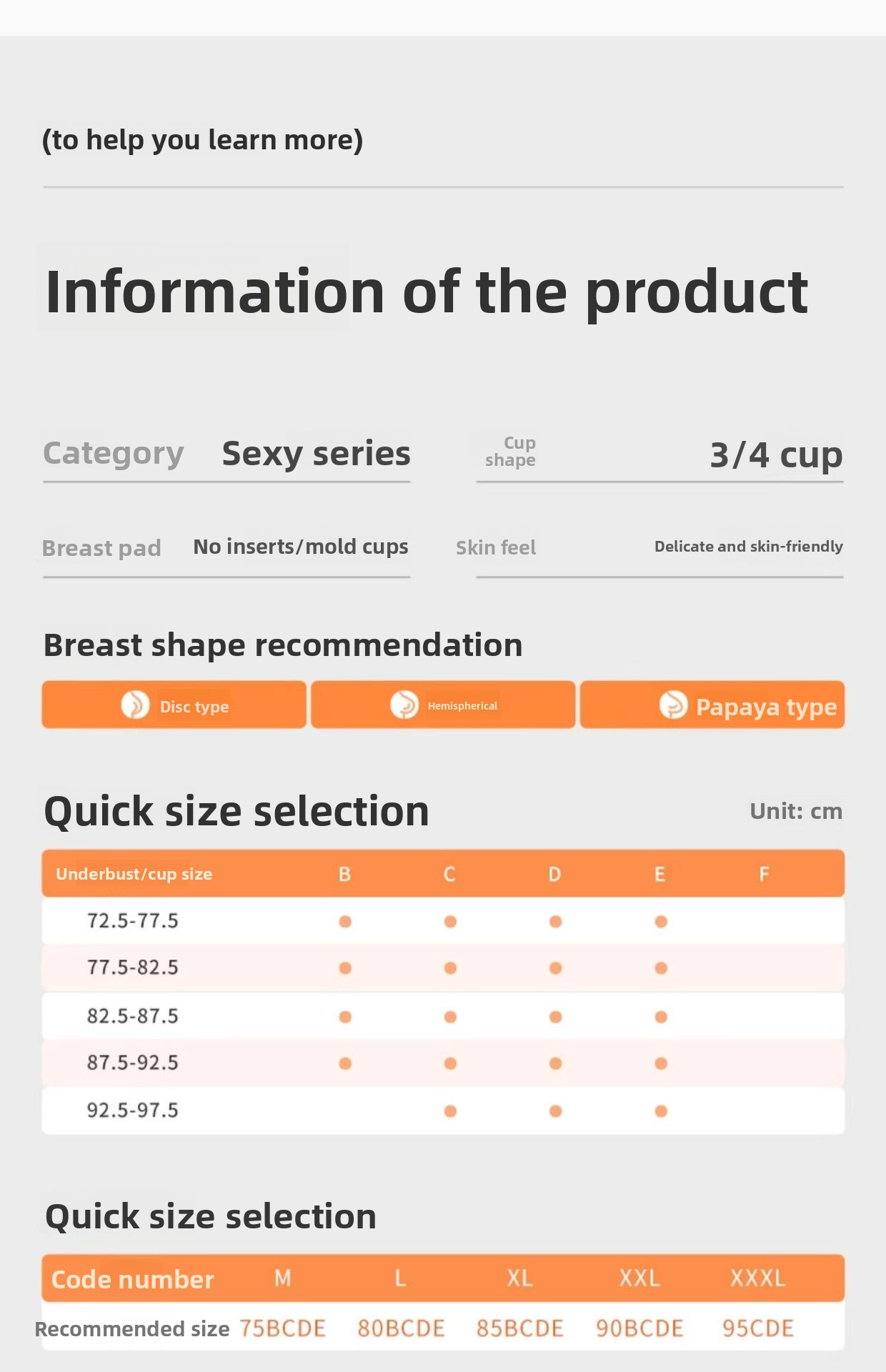 (to help you learn more)

Information of the product

Category Sexy series

Cup shape 3/4 cup

Breast pad No inserts/mold cups

Skin feel Delicate and skin-friendly

Breast shape recommendation

Disc type Hemispherical Papaya type

Quick size selection

Unit: cm

| Underbust/cup size | B | C | D | E | F |
|---|---|---|---|---|---|
| 72.5-77.5 | • | • | • | • | |
| 77.5-82.5 | • | • | • | • | |
| 82.5-87.5 | • | • | • | • | |
| 87.5-92.5 | • | • | • | • | |
| 92.5-97.5 | | • | • | • | |

Quick size selection

| Code number | M | L | XL | XXL | XXXL |
|---|---|---|---|---|---|
| Recommended size | 75BCDE | 80BCDE | 85BCDE | 90BCDE | 95CDE |