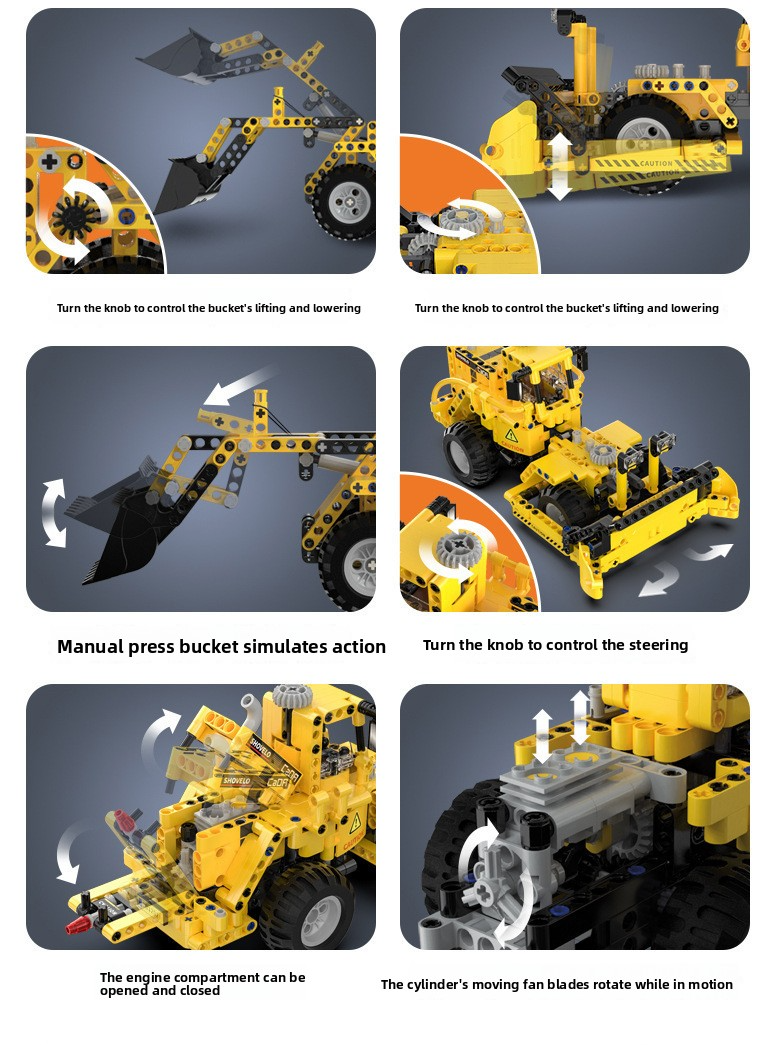 CAUTION
CAUTION

Turn the knob to control the bucket's lifting and lowering

Turn the knob to control the bucket's lifting and lowering

Manual press bucket simulates action

Turn the knob to control the steering

SHOVELO
CaDA
SHOVELO
CaDA

The engine compartment can be opened and closed

The cylinder's moving fan blades rotate while in motion