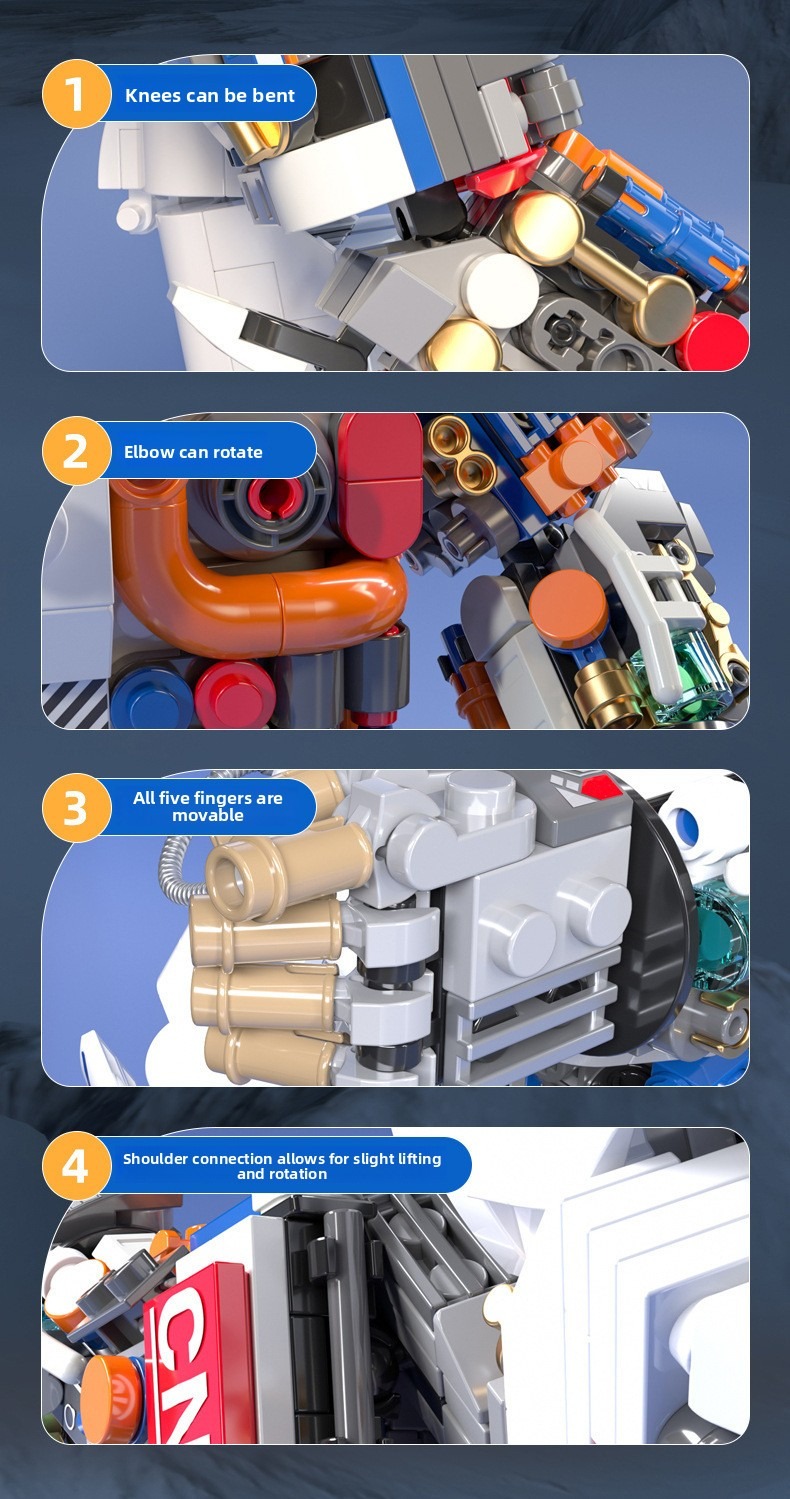 1 Knees can be bent

2 Elbow can rotate

3 All five fingers are movable

4 Shoulder connection allows for slight lifting and rotation

CN