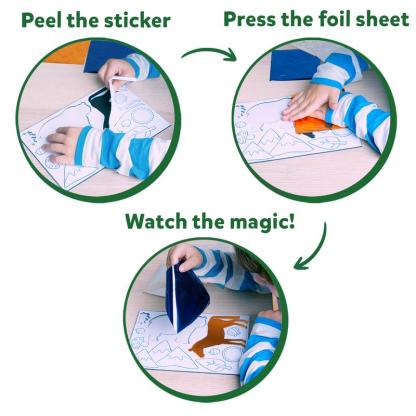 Peel the sticker

Press the foil sheet

Watch the magic!