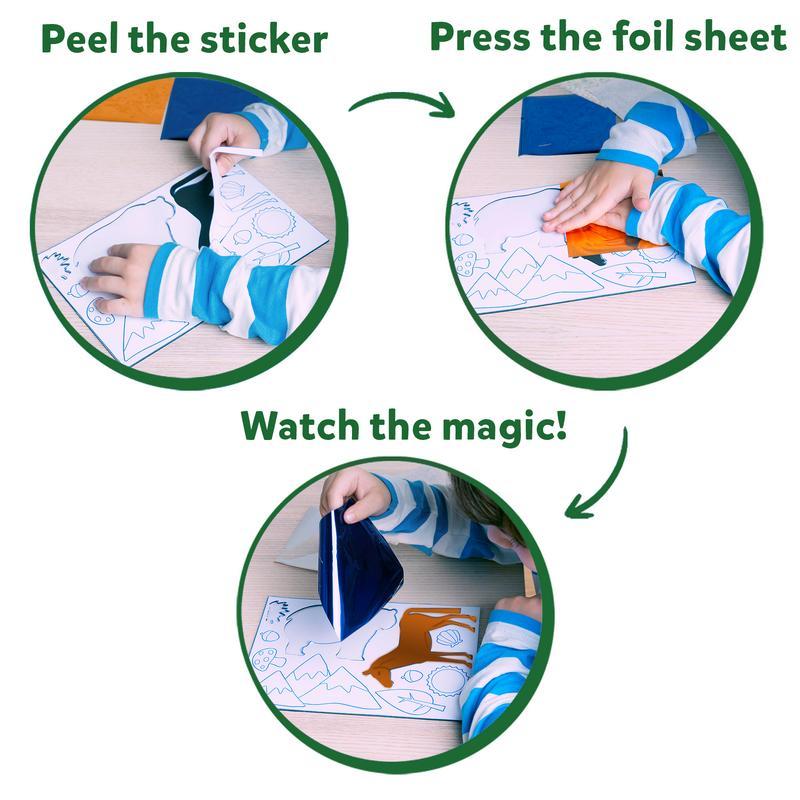 Peel the sticker

Press the foil sheet

Watch the magic!