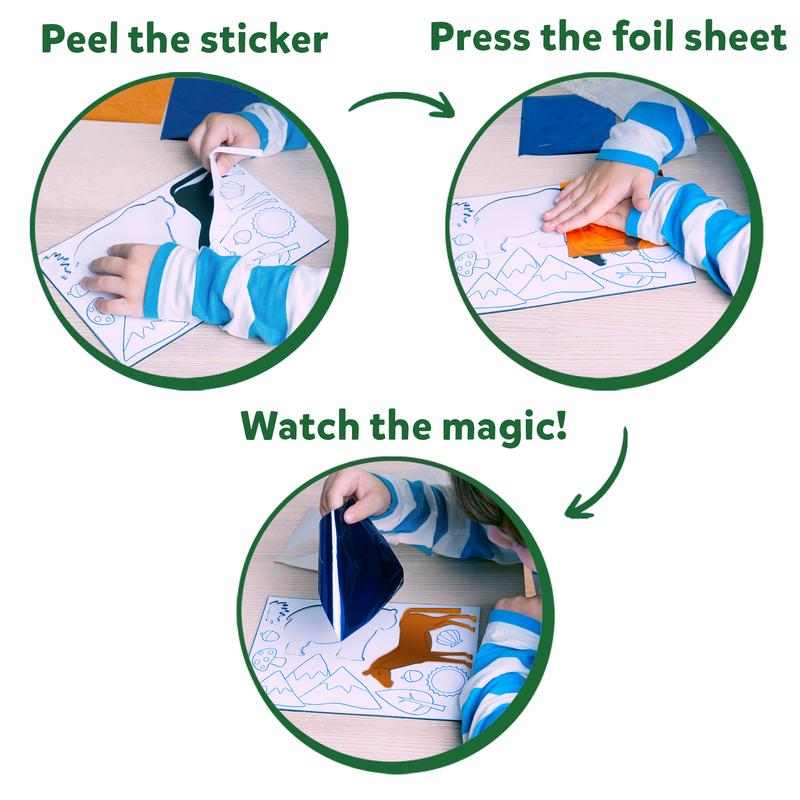 Peel the sticker

Press the foil sheet

Watch the magic!