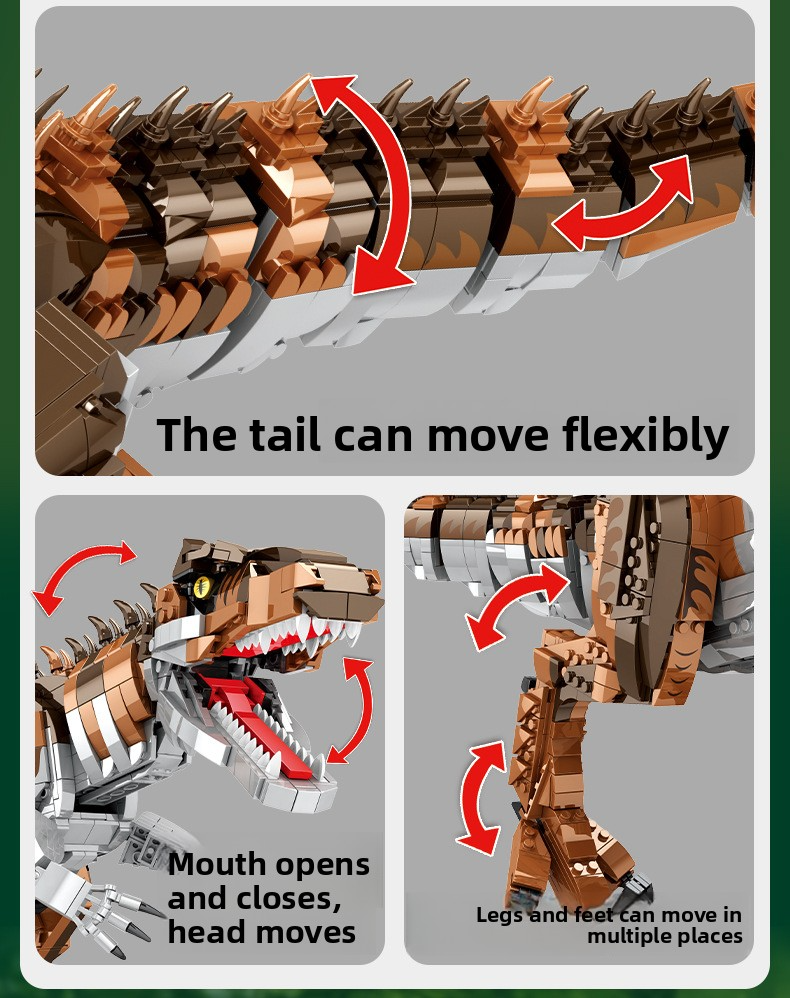 The tail can move flexibly

Mouth opens and closes, head moves

Legs and feet can move in multiple places