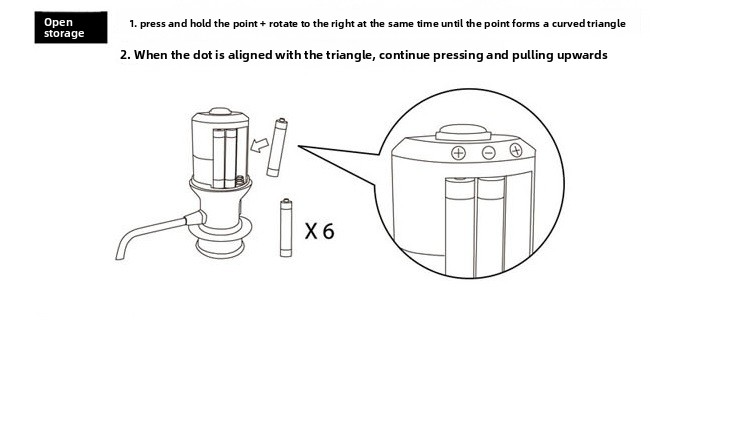 Open storage

1. press and hold the point + rotate to the right at the same time until the point forms a curved triangle

2. When the dot is aligned with the triangle, continue pressing and pulling upwards

X 6

+ − +