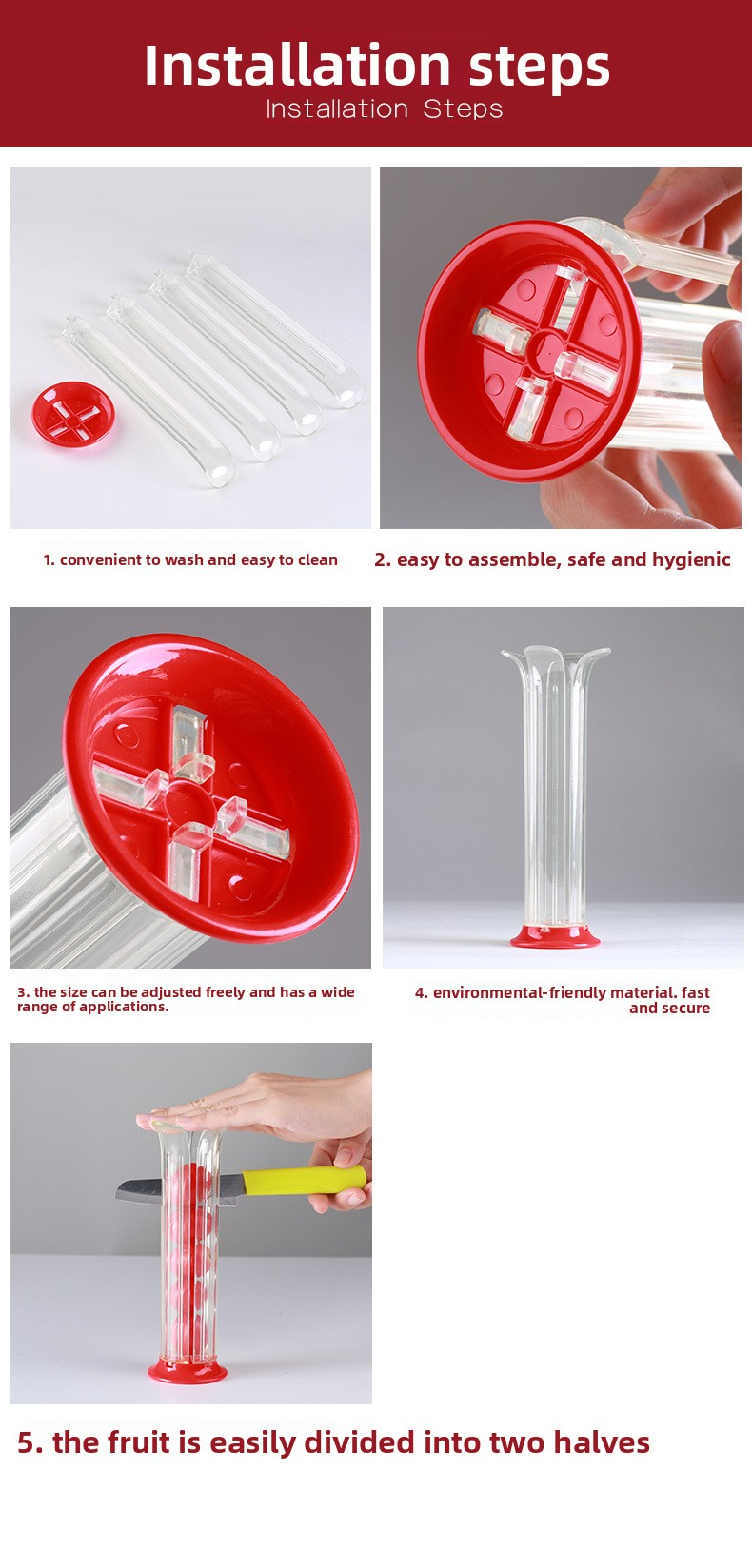 Installation steps
Installation Steps

1. convenient to wash and easy to clean

2. easy to assemble, safe and hygienic

3. the size can be adjusted freely and has a wide range of applications.

4. environmental-friendly material. fast and secure

5. the fruit is easily divided into two halves