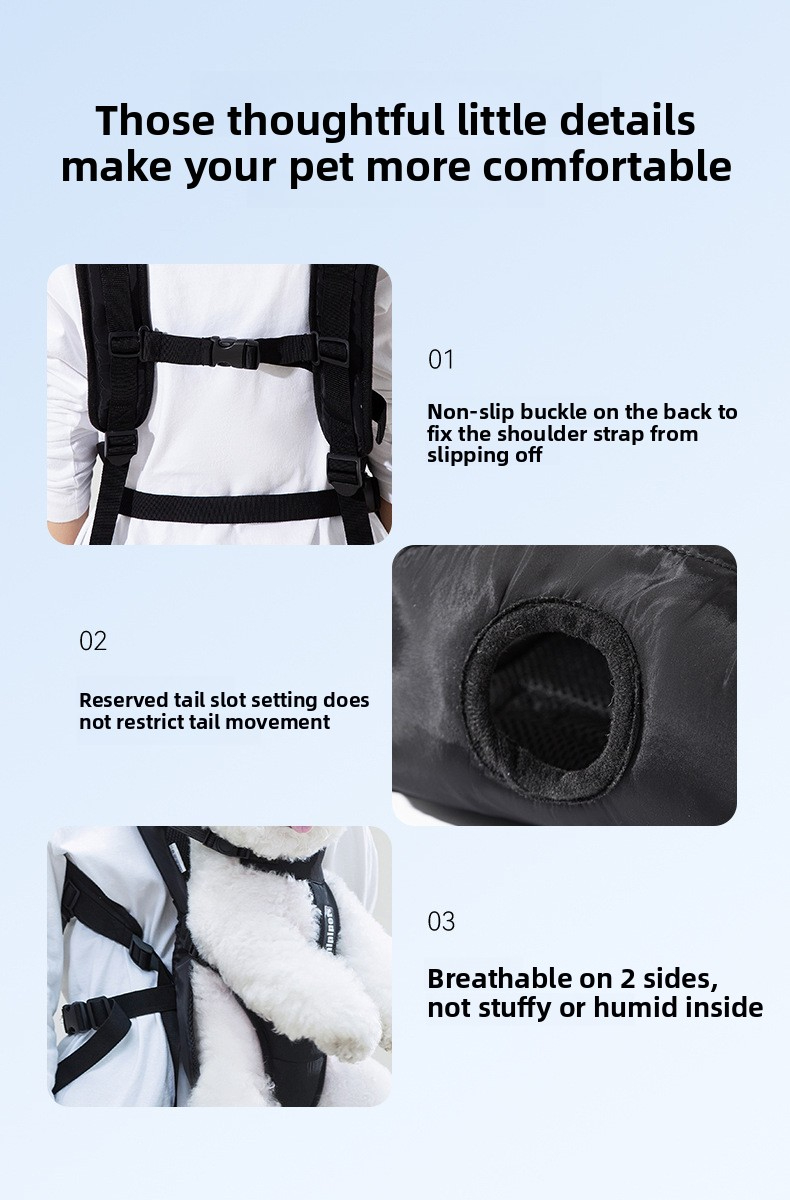 Those thoughtful little details make your pet more comfortable

01

Non-slip buckle on the back to fix the shoulder strap from slipping off

02

Reserved tail slot setting does not restrict tail movement

03

Breathable on 2 sides, not stuffy or humid inside