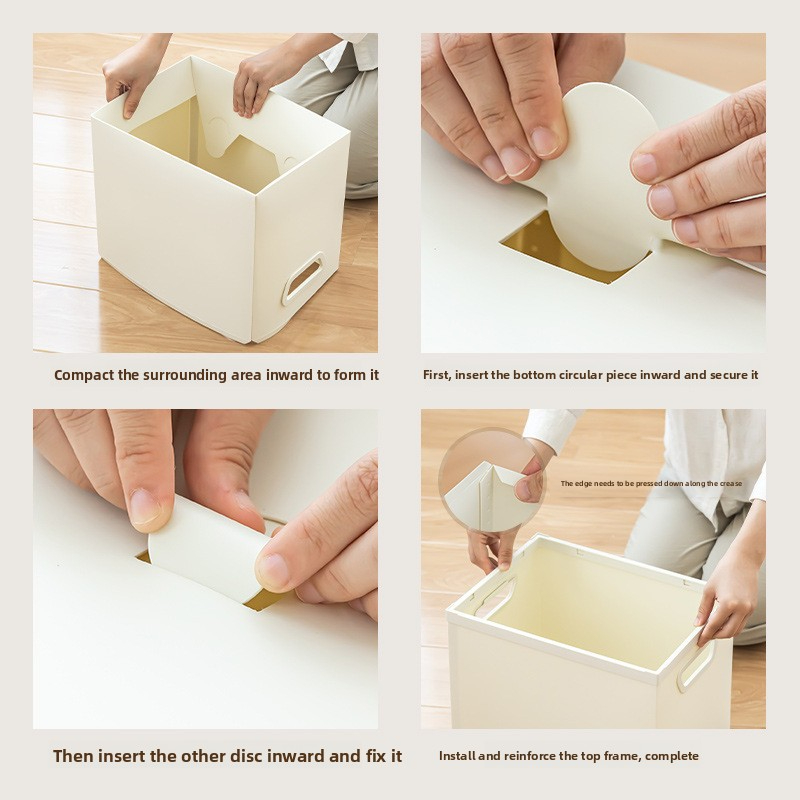 Compact the surrounding area inward to form it

First, insert the bottom circular piece inward and secure it

Then insert the other disc inward and fix it

The edge needs to be pressed down along the crease

Install and reinforce the top frame, complete