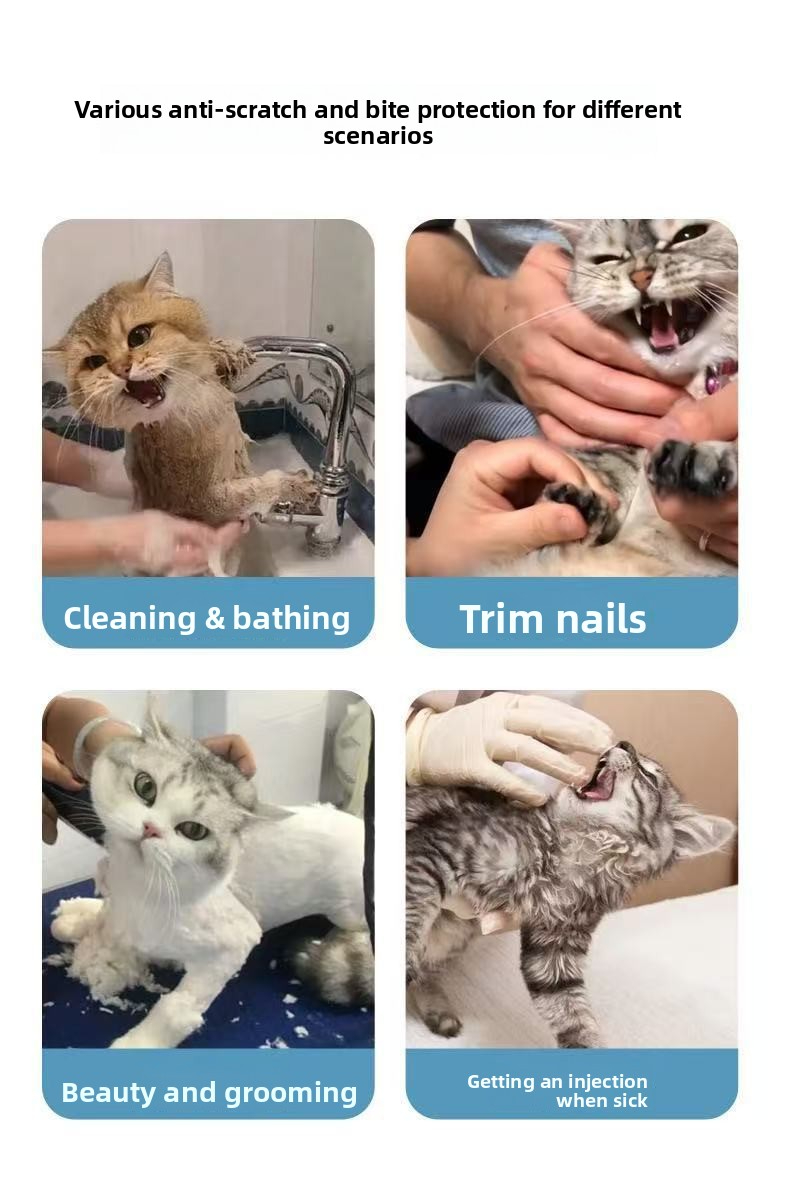 Various anti-scratch and bite protection for different scenarios

Cleaning & bathing

Trim nails

Beauty and grooming

Getting an injection when sick